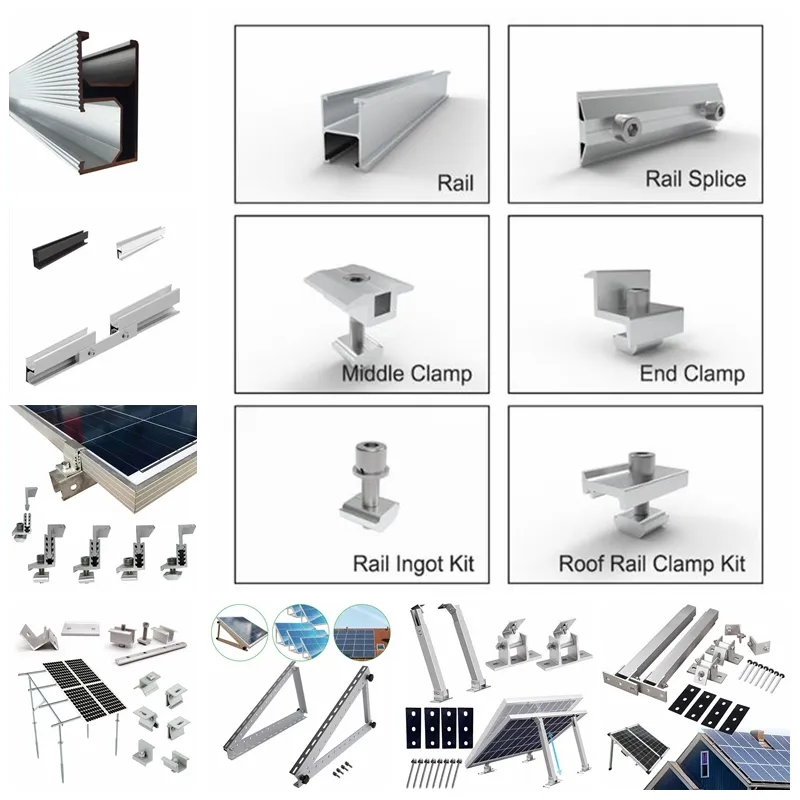 Rail

Rail Splice

Middle Clamp

End Clamp

Rail Ingot Kit

Roof Rail Clamp Kit