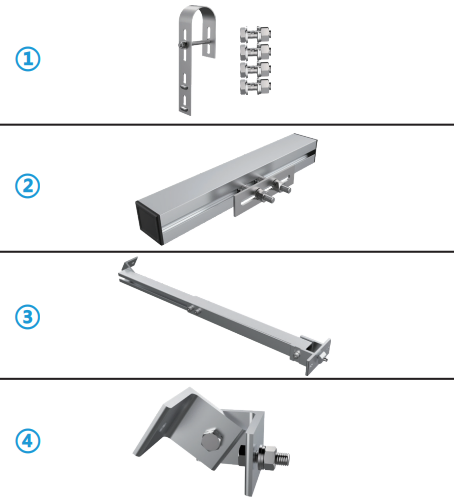 ①

②

③

④