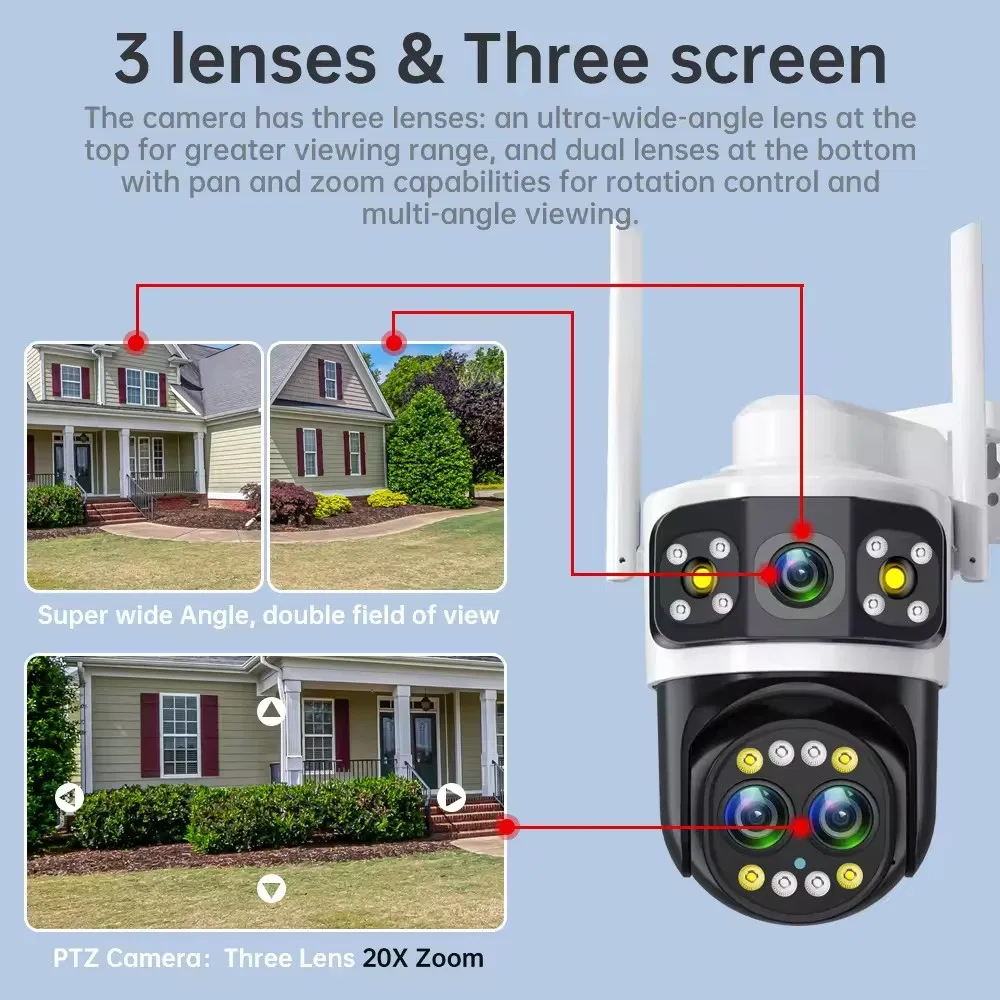 3 lenses & Three screen

The camera has three lenses: an ultra-wide-angle lens at the top for greater viewing range, and dual lenses at the bottom with pan and zoom capabilities for rotation control and multi-angle viewing.

Super wide Angle, double field of view

PTZ Camera: Three Lens 20X Zoom