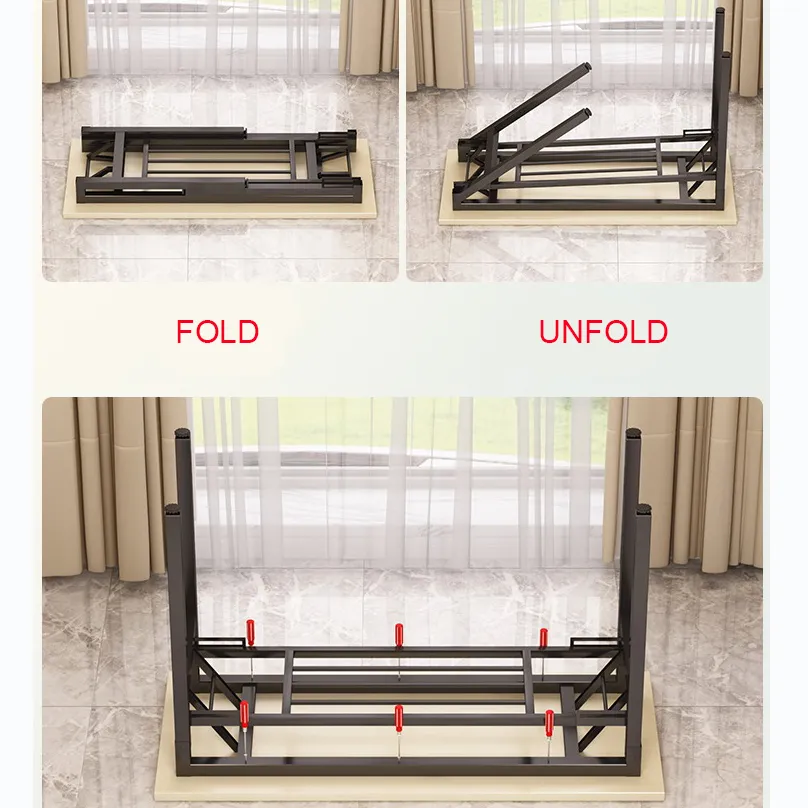 FOLD

UNFOLD