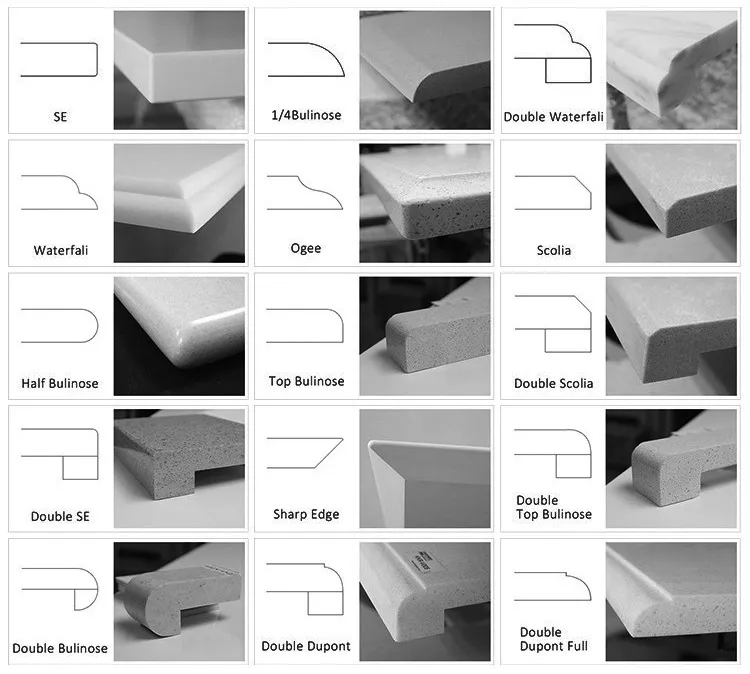 SE

1/4Bulinose

Double Waterfali

Waterfali

Ogee

Scolia

Half Bulinose

Top Bulinose

Double Scolia

Double SE

Sharp Edge

Double Top Bulinose

Double Bulinose

Double Dupont

Double Dupont Full