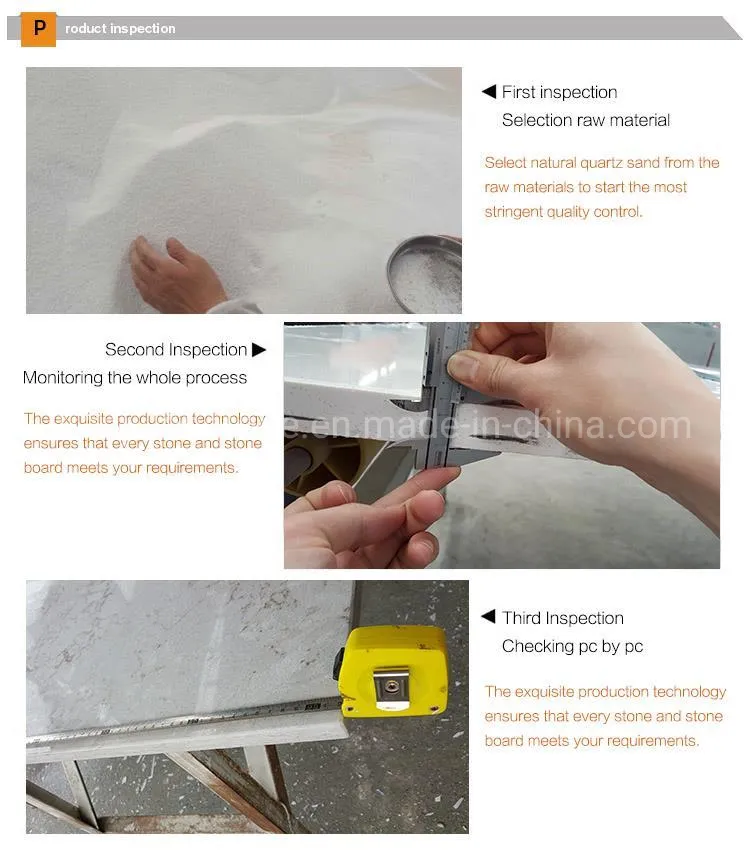 P roduct inspection

◀ First inspection
Selection raw material

Select natural quartz sand from the raw materials to start the most stringent quality control.

Second Inspection ▶
Monitoring the whole process

The exquisite production technology ensures that every stone and stone board meets your requirements.

e.en.made-in-china.com

◀ Third Inspection
Checking pc by pc

The exquisite production technology ensures that every stone and stone board meets your requirements.