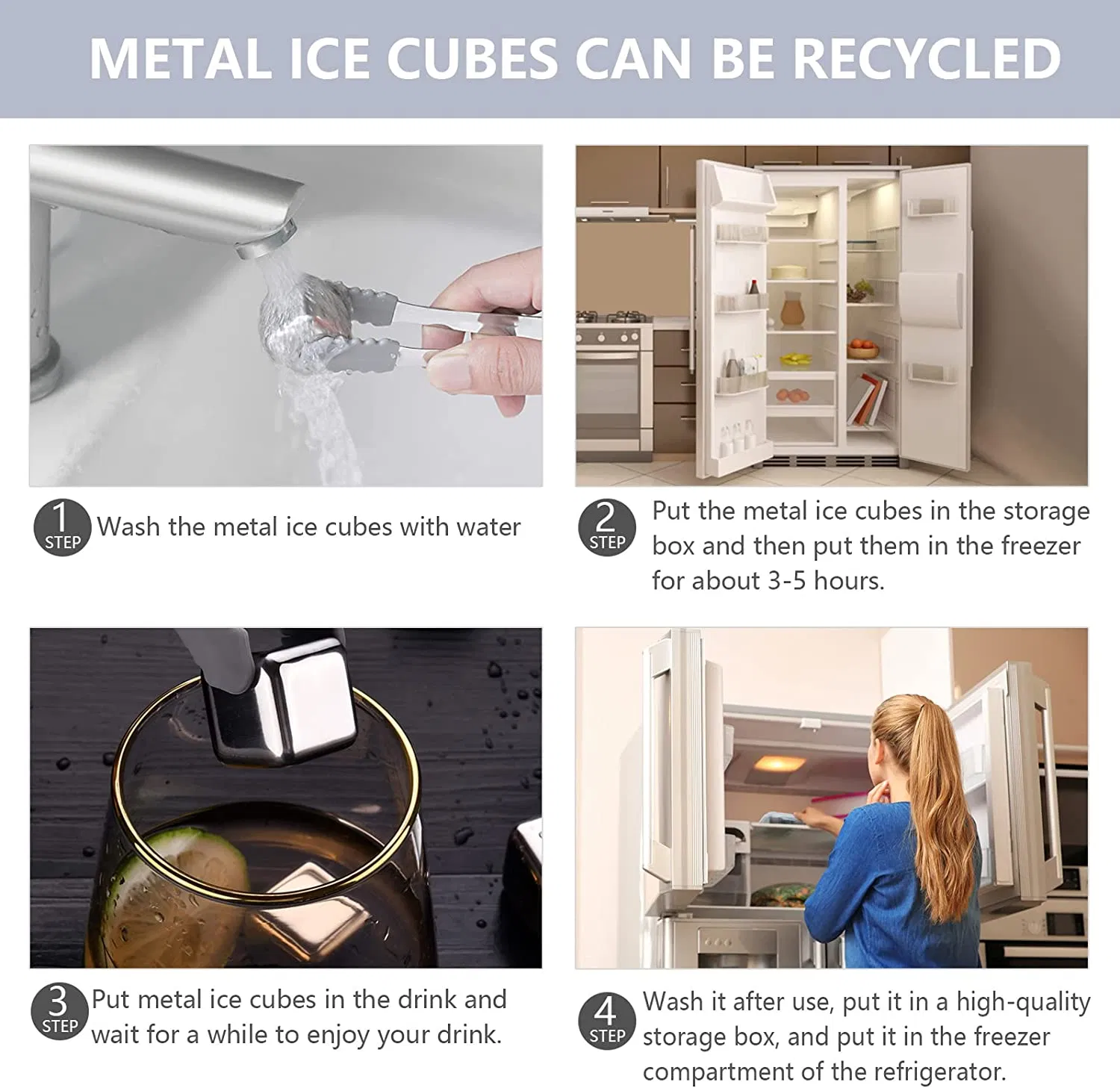 METAL ICE CUBES CAN BE RECYCLED

1 STEP Wash the metal ice cubes with water

2 STEP Put the metal ice cubes in the storage box and then put them in the freezer for about 3-5 hours.

3 STEP Put metal ice cubes in the drink and wait for a while to enjoy your drink.

4 STEP Wash it after use, put it in a high-quality storage box, and put it in the freezer compartment of the refrigerator.