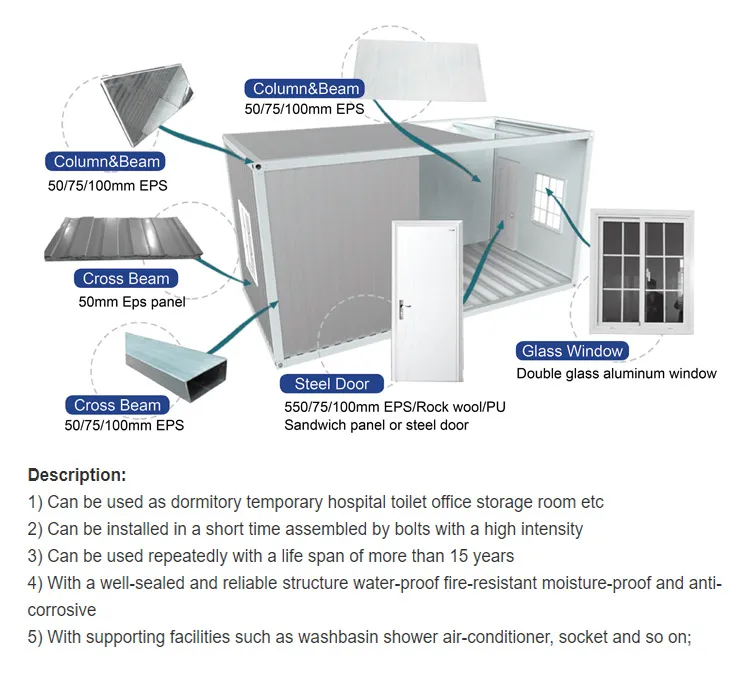 Column&Beam
50/75/100mm EPS

Column&Beam
50/75/100mm EPS

Cross Beam
50mm Eps panel

Cross Beam
50/75/100mm EPS

Steel Door
550/75/100mm EPS/Rock wool/PU
Sandwich panel or steel door

Glass Window
Double glass aluminum window

Description:
1) Can be used as dormitory temporary hospital toilet office storage room etc
2) Can be installed in a short time assembled by bolts with a high intensity
3) Can be used repeatedly with a life span of more than 15 years
4) With a well-sealed and reliable structure water-proof fire-resistant moisture-proof and anti-corrosive
5) With supporting facilities such as washbasin shower air-conditioner, socket and so on;