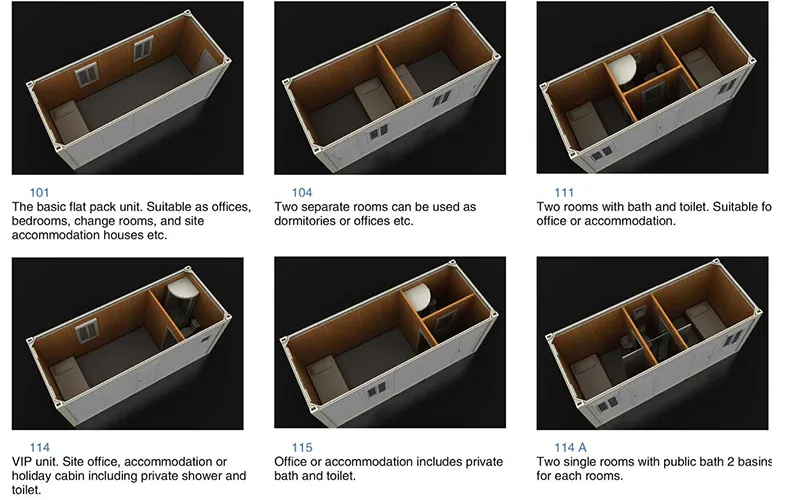 101
The basic flat pack unit. Suitable as offices, bedrooms, change rooms, and site accommodation houses etc.

104
Two separate rooms can be used as dormitories or offices etc.

111
Two rooms with bath and toilet. Suitable fo office or accommodation.

114
VIP unit. Site office, accommodation or holiday cabin including private shower and toilet.

115
Office or accommodation includes private bath and toilet.

114 A
Two single rooms with public bath 2 basins for each rooms.