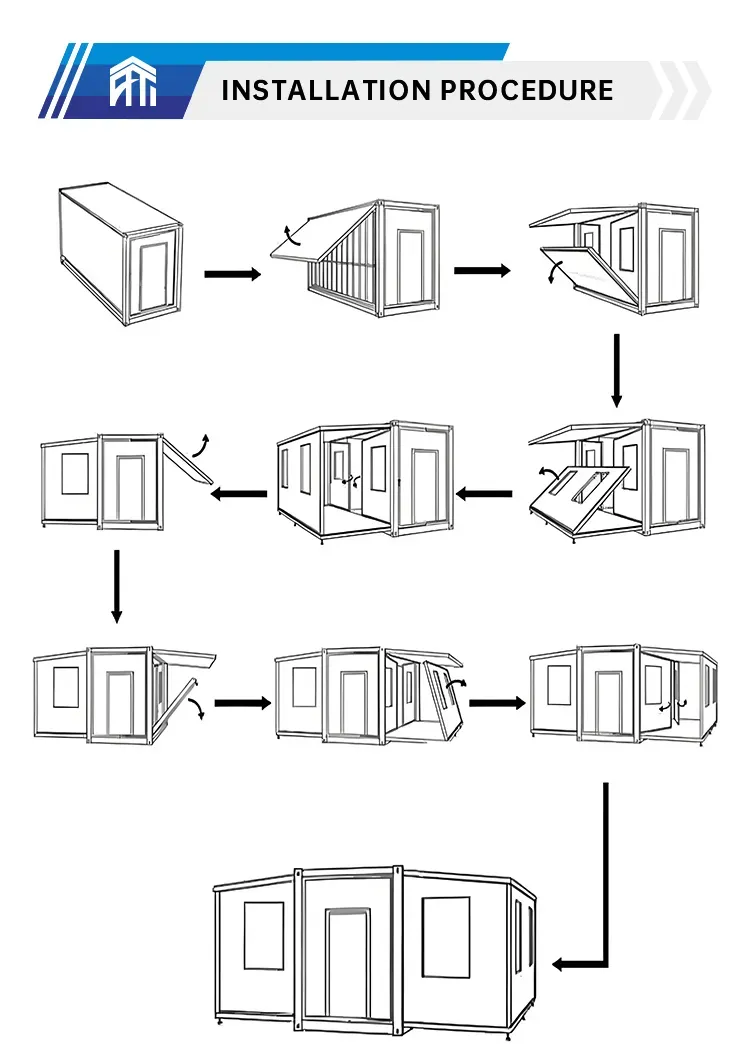 INSTALLATION PROCEDURE