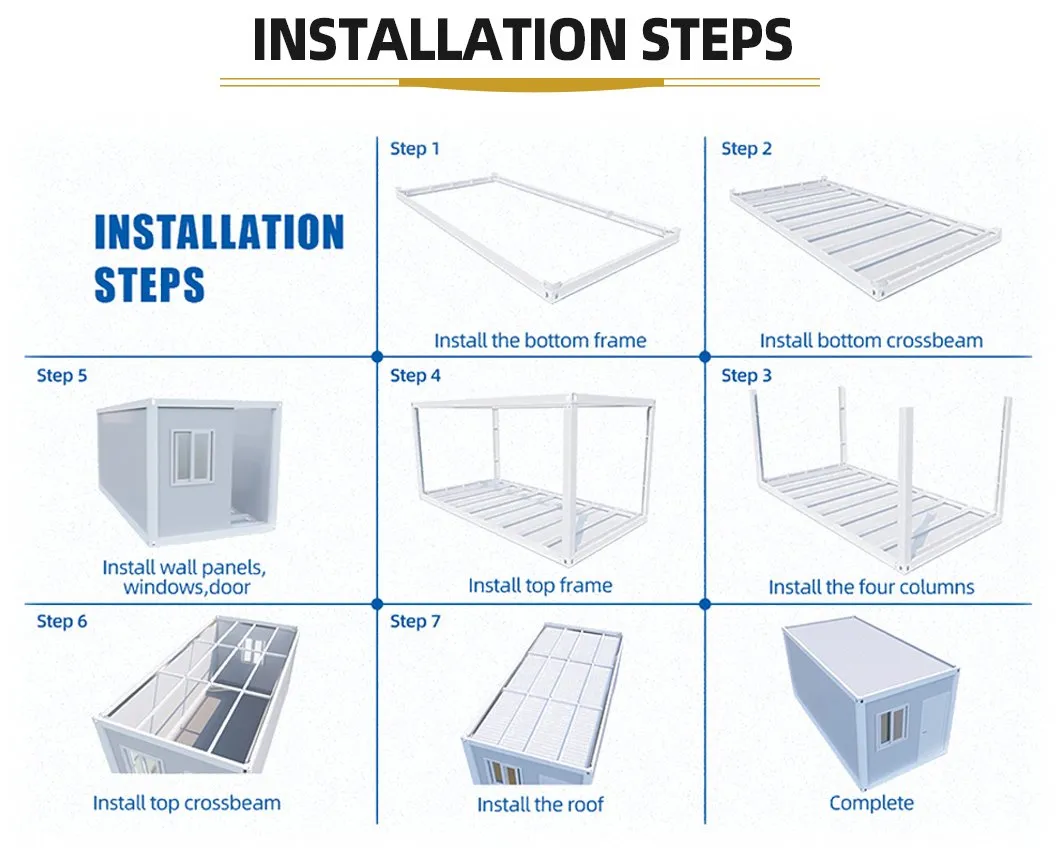 INSTALLATION STEPS

INSTALLATION STEPS

Step 1

Install the bottom frame

Step 2

Install bottom crossbeam

Step 5

Install wall panels, windows,door

Step 4

Install top frame

Step 3

Install the four columns

Step 6

Install top crossbeam

Step 7

Install the roof

Complete