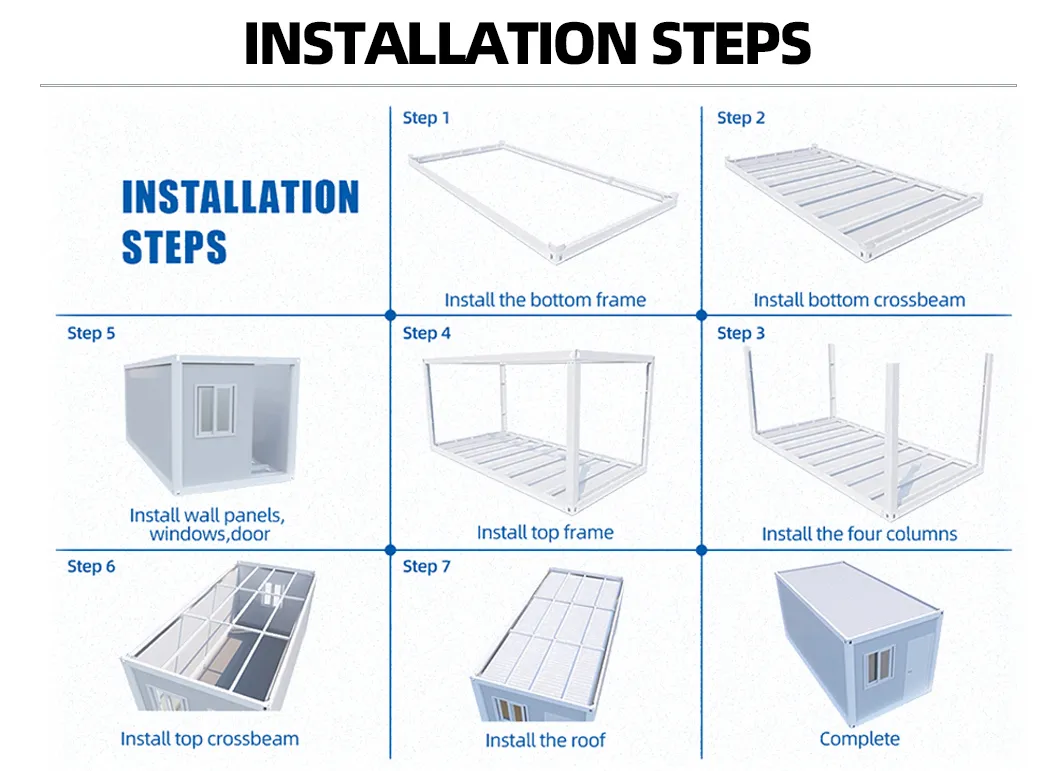 INSTALLATION STEPS

INSTALLATION STEPS

Step 1

Install the bottom frame

Step 2

Install bottom crossbeam

Step 5

Install wall panels, windows,door

Step 4

Install top frame

Step 3

Install the four columns

Step 6

Install top crossbeam

Step 7

Install the roof

Complete