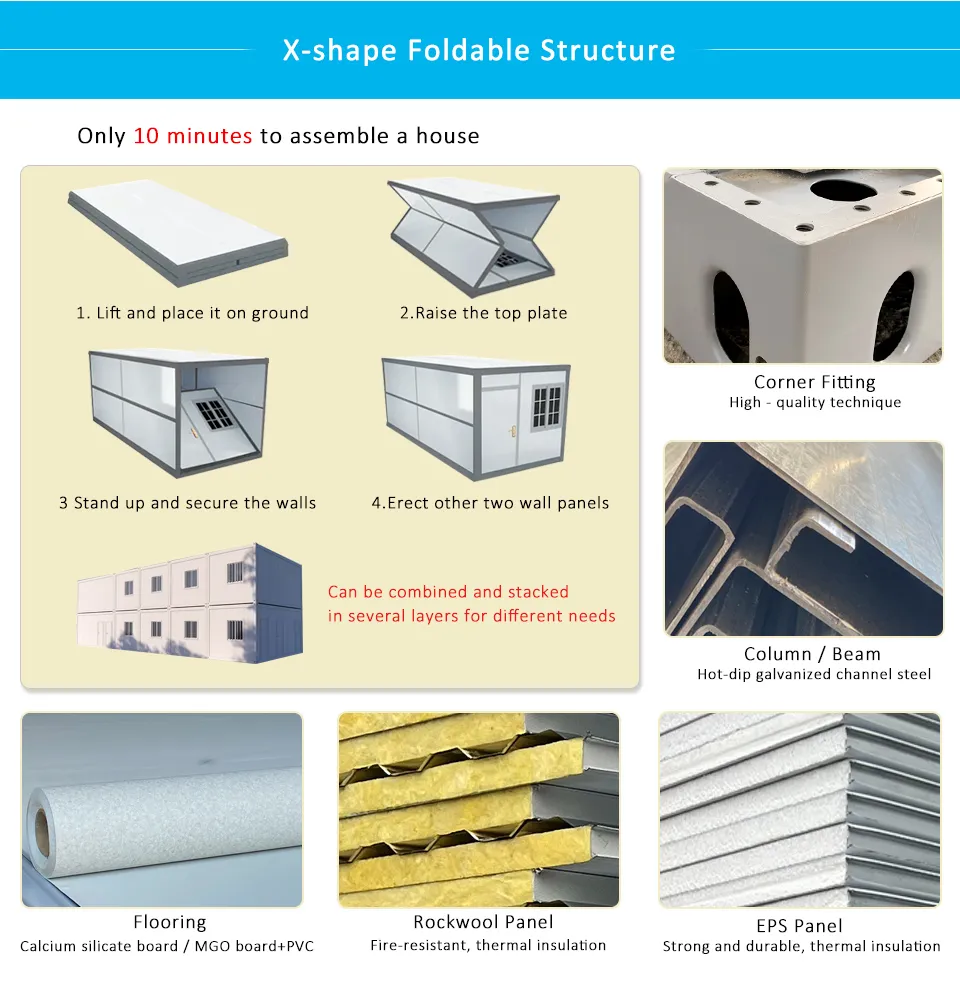 X-shape Foldable Structure

Only 10 minutes to assemble a house

1. Lift and place it on ground

2.Raise the top plate

3 Stand up and secure the walls

4.Erect other two wall panels

Can be combined and stacked in several layers for different needs

Corner Fitting
High - quality technique

Column / Beam
Hot-dip galvanized channel steel

Flooring
Calcium silicate board / MGO board+PVC

Rockwool Panel
Fire-resistant, thermal insulation

EPS Panel
Strong and durable, thermal insulation