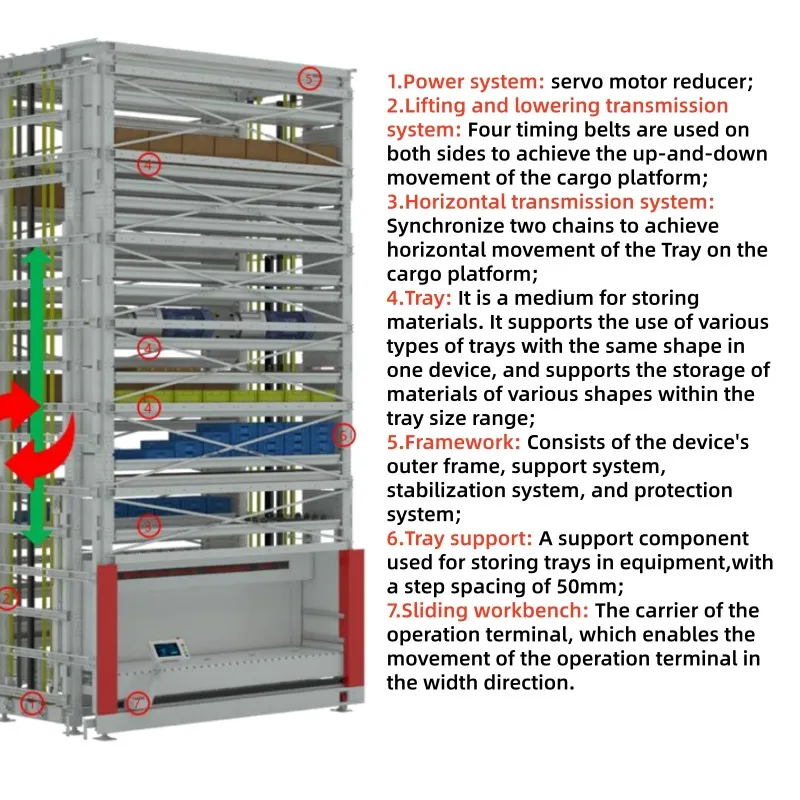 5

4

4

4

6

3

2

1

7

1.Power system: servo motor reducer;
2.Lifting and lowering transmission system: Four timing belts are used on both sides to achieve the up-and-down movement of the cargo platform;
3.Horizontal transmission system: Synchronize two chains to achieve horizontal movement of the Tray on the cargo platform;
4.Tray: It is a medium for storing materials. It supports the use of various types of trays with the same shape in one device, and supports the storage of materials of various shapes within the tray size range;
5.Framework: Consists of the device's outer frame, support system, stabilization system, and protection system;
6.Tray support: A support component used for storing trays in equipment,with a step spacing of 50mm;
7.Sliding workbench: The carrier of the operation terminal, which enables the movement of the operation terminal in the width direction.