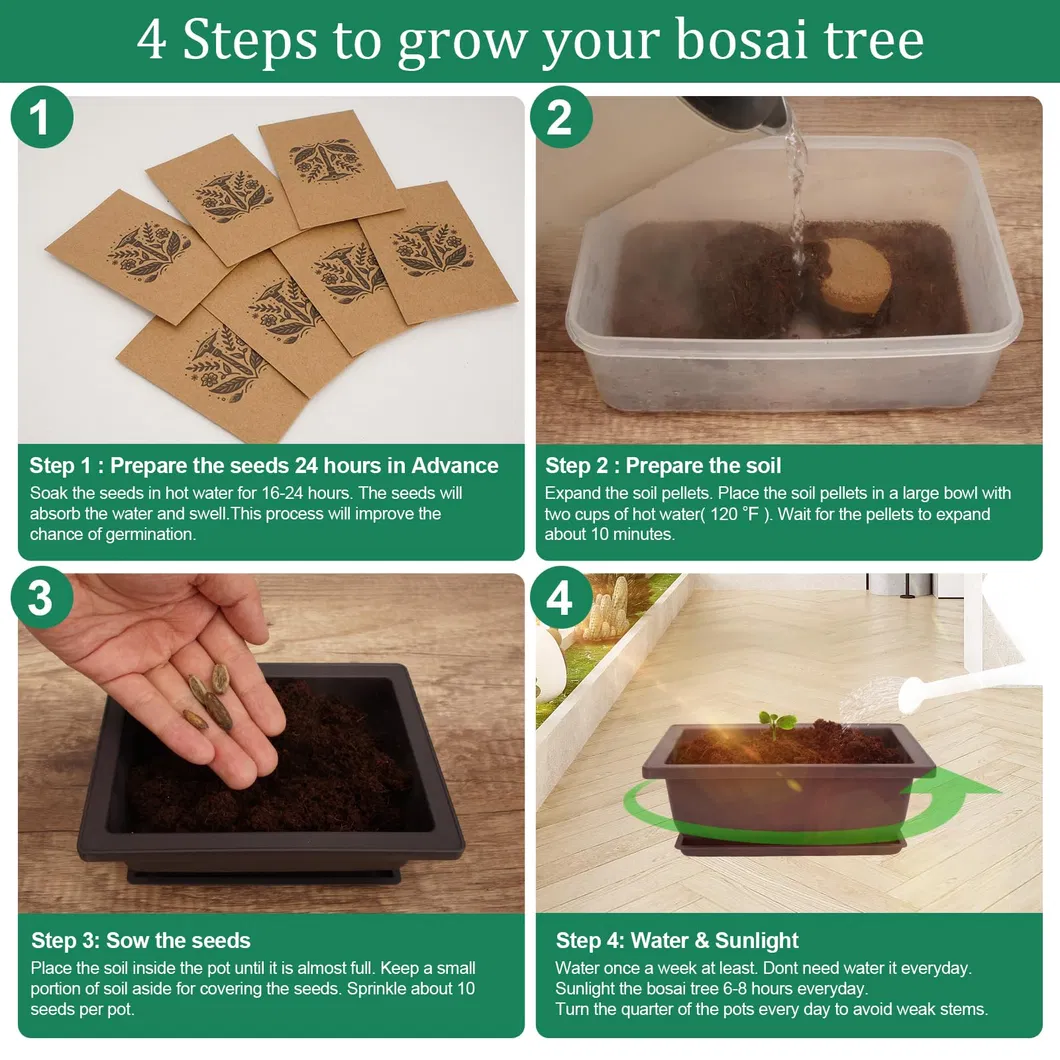 4 Steps to grow your bosai tree

1

Step 1 : Prepare the seeds 24 hours in Advance
Soak the seeds in hot water for 16-24 hours. The seeds will absorb the water and swell.This process will improve the chance of germination.

2

Step 2 : Prepare the soil
Expand the soil pellets. Place the soil pellets in a large bowl with two cups of hot water( 120 ˚F ). Wait for the pellets to expand about 10 minutes.

3

Step 3: Sow the seeds
Place the soil inside the pot until it is almost full. Keep a small portion of soil aside for covering the seeds. Sprinkle about 10 seeds per pot.

4

Step 4: Water & Sunlight
Water once a week at least. Dont need water it everyday.
Sunlight the bosai tree 6-8 hours everyday.
Turn the quarter of the pots every day to avoid weak stems.