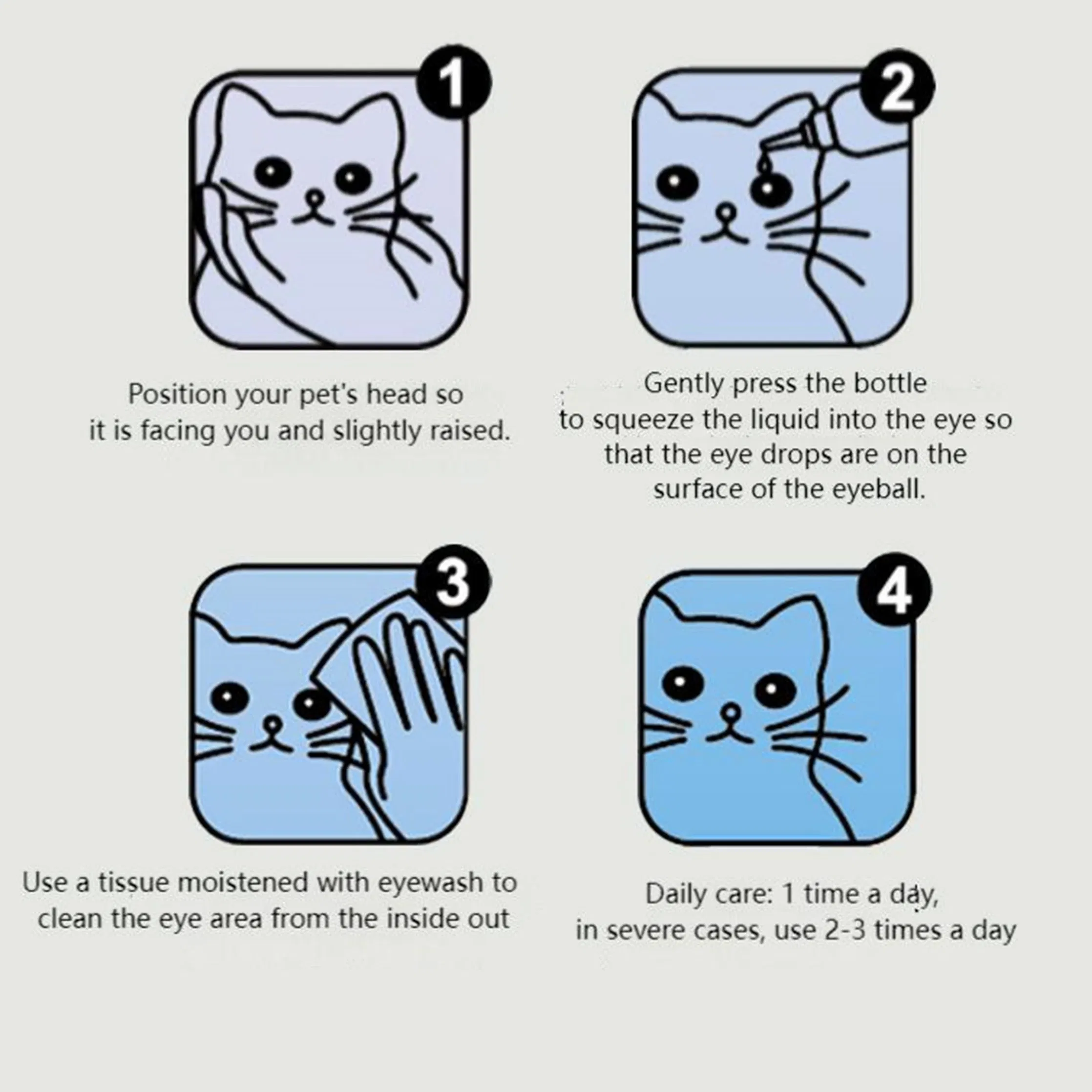 1

Position your pet's head so it is facing you and slightly raised.

2

Gently press the bottle to squeeze the liquid into the eye so that the eye drops are on the surface of the eyeball.

3

Use a tissue moistened with eyewash to clean the eye area from the inside out

4

Daily care: 1 time a day, in severe cases, use 2-3 times a day