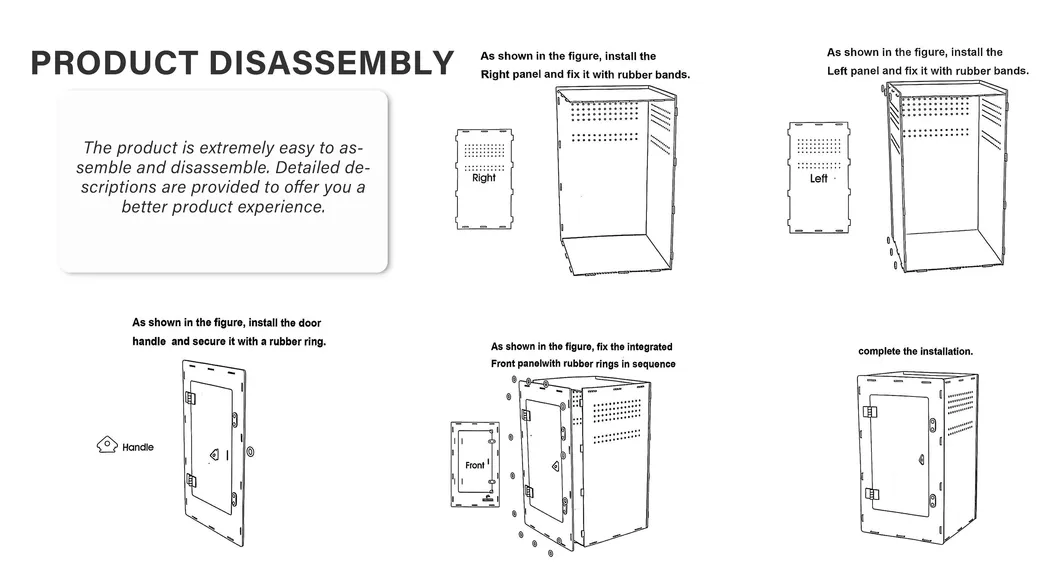 PRODUCT DISASSEMBLY

The product is extremely easy to assemble and disassemble. Detailed descriptions are provided to offer you a better product experience.

As shown in the figure, install the Right panel and fix it with rubber bands.

Right

As shown in the figure, install the Left panel and fix it with rubber bands.

Left

As shown in the figure, install the door handle and secure it with a rubber ring.

Handle

As shown in the figure, fix the integrated Front panelwith rubber rings in sequence

Front

complete the installation.