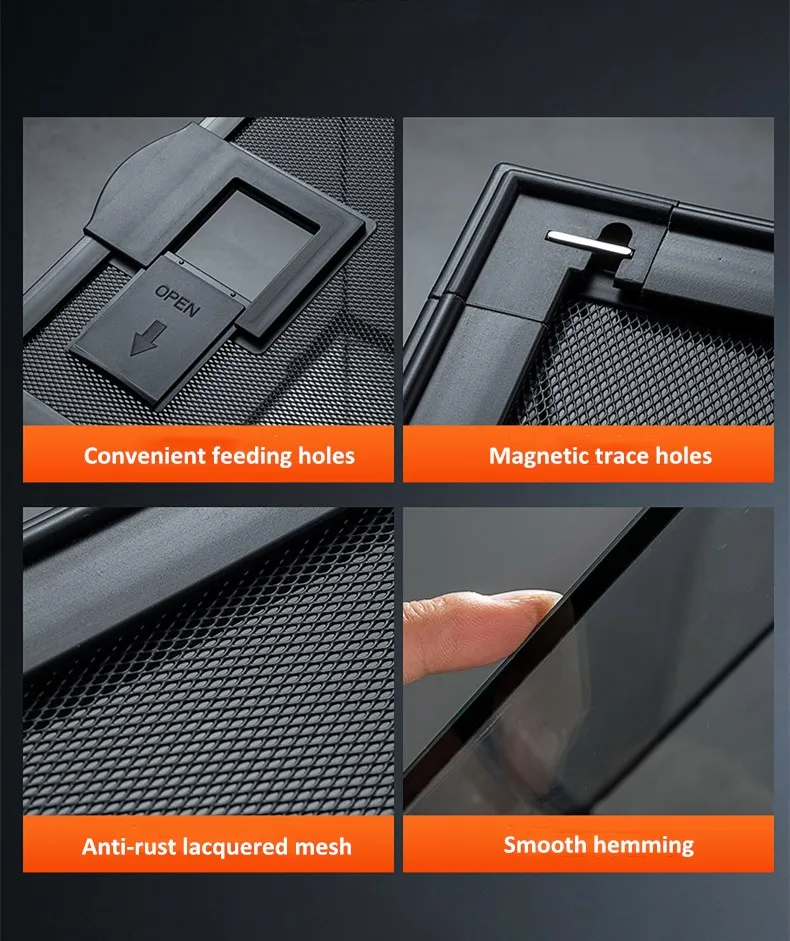 OPEN

Convenient feeding holes

Magnetic trace holes

Anti-rust lacquered mesh

Smooth hemming