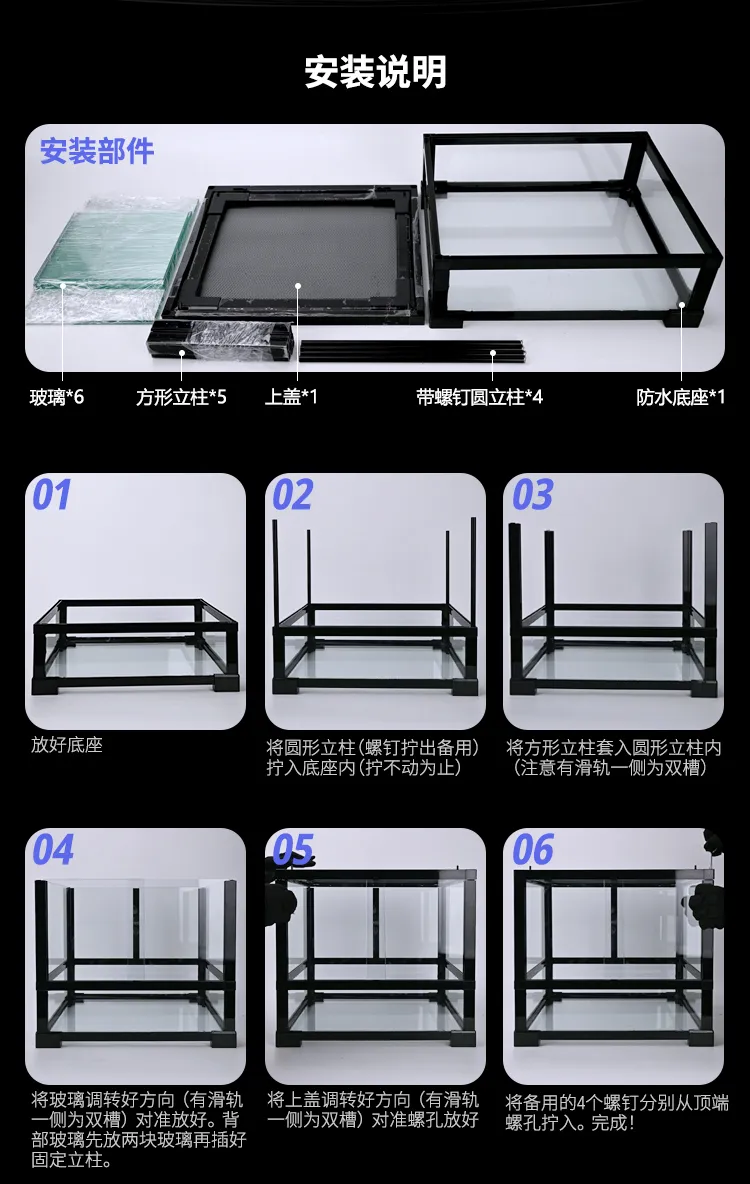 安装说明

安装部件

玻璃*6
方形立柱*5
上盖*1
带螺钉圆立柱*4
防水底座*1

01
放好底座

02
将圆形立柱（螺钉拧出备用）拧入底座内（拧不动为止）

03
将方形立柱套入圆形立柱内（注意有滑轨一侧为双槽）

04
将玻璃调转好方向（有滑轨一侧为双槽）对准放好。背部玻璃先放两块玻璃再插好固定立柱。

05
将上盖调转好方向（有滑轨一侧为双槽）对准螺孔放好

06
将备用的4个螺钉分别从顶端螺孔拧入。完成！