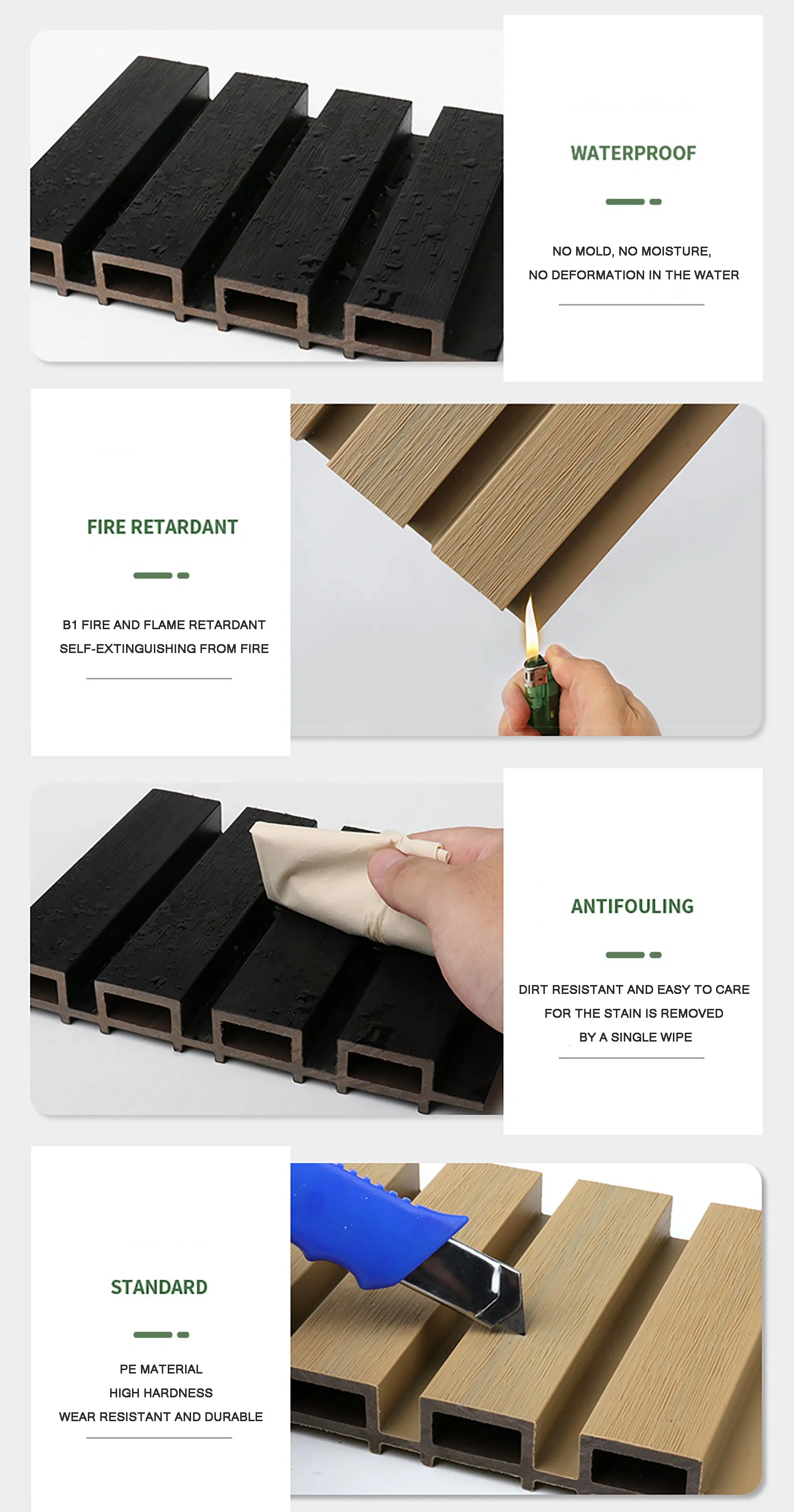 WATERPROOF

NO MOLD, NO MOISTURE,
NO DEFORMATION IN THE WATER

FIRE RETARDANT

B1 FIRE AND FLAME RETARDANT
SELF-EXTINGUISHING FROM FIRE

ANTIFOULING

DIRT RESISTANT AND EASY TO CARE
FOR THE STAIN IS REMOVED
BY A SINGLE WIPE

STANDARD

PE MATERIAL
HIGH HARDNESS
WEAR RESISTANT AND DURABLE