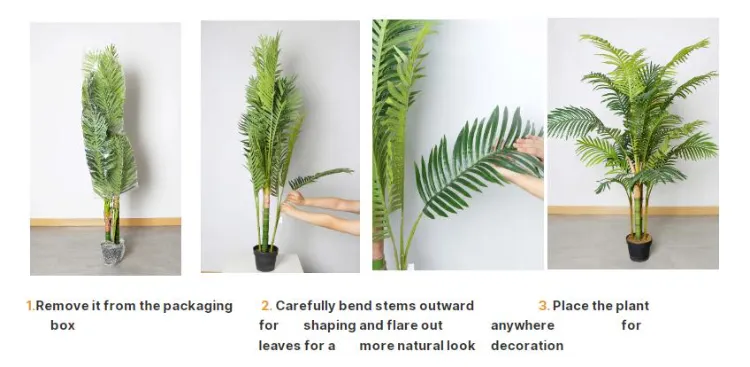 1.Remove it from the packaging box

2. Carefully bend stems outward for shaping and flare out leaves for a more natural look

3. Place the plant anywhere for decoration