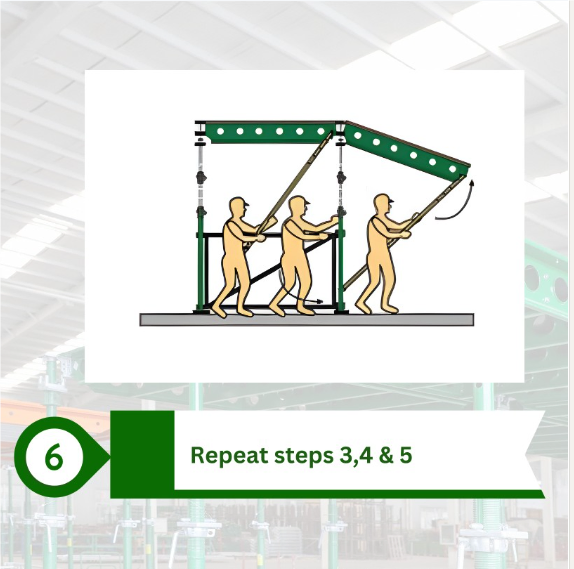 6

Repeat steps 3,4 & 5