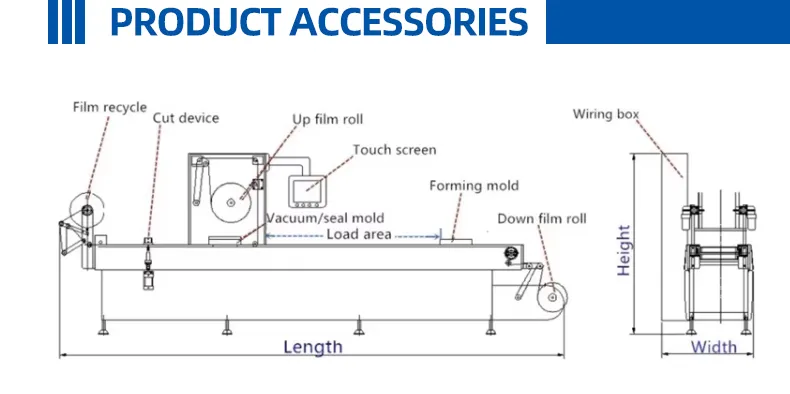 PRODUCT ACCESSORIES

Film recycle
Cut device
Up film roll
Touch screen
Forming mold
Vacuum/seal mold
Load area
Down film roll
Length
Wiring box
Height
Width