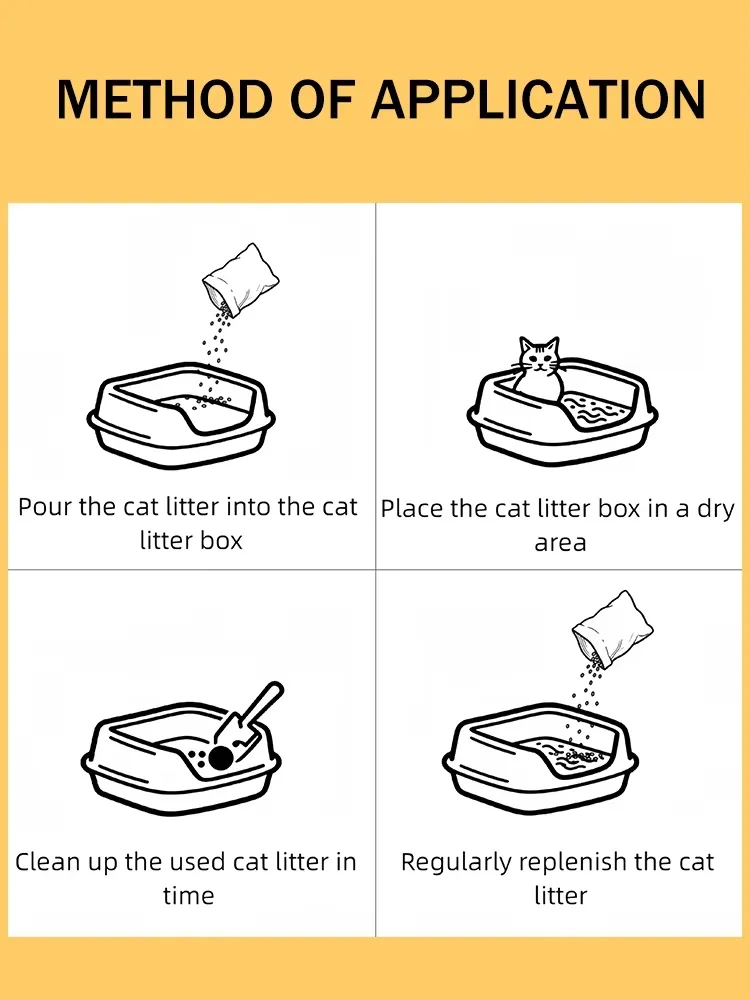 METHOD OF APPLICATION

Pour the cat litter into the cat litter box

Place the cat litter box in a dry area

Clean up the used cat litter in time

Regularly replenish the cat litter