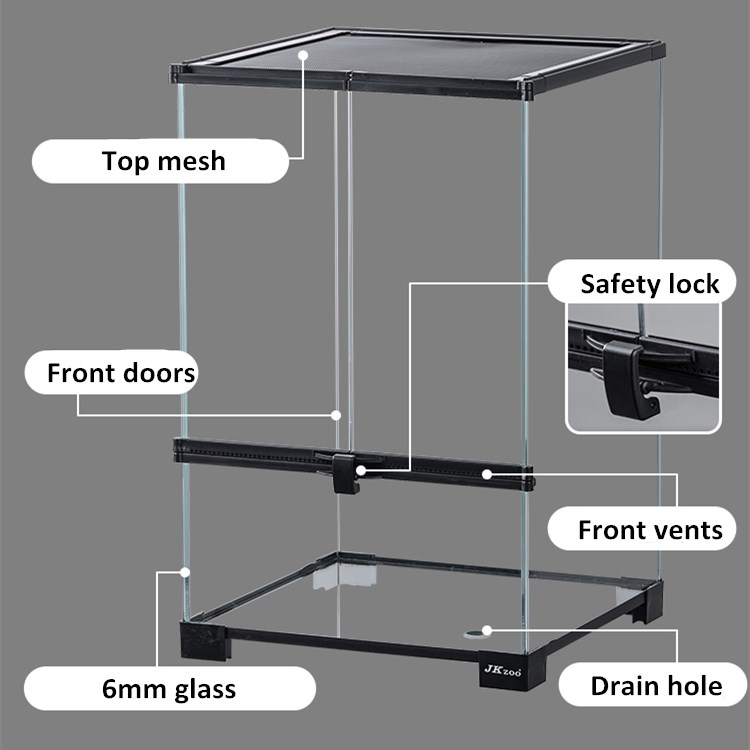 Top mesh

Safety lock

Front doors

Front vents

6mm glass

JKzoo

Drain hole