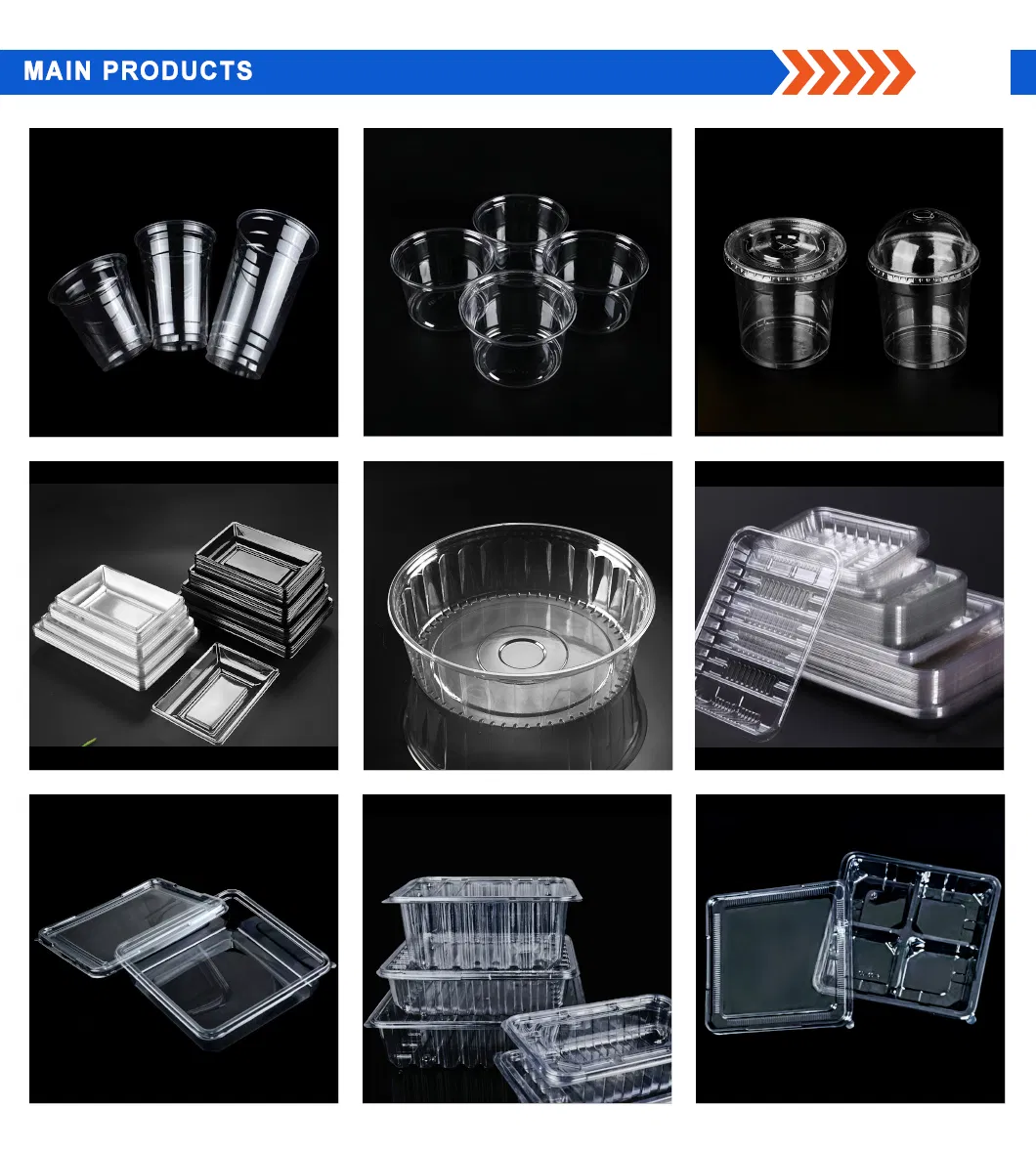 MAIN PRODUCTS