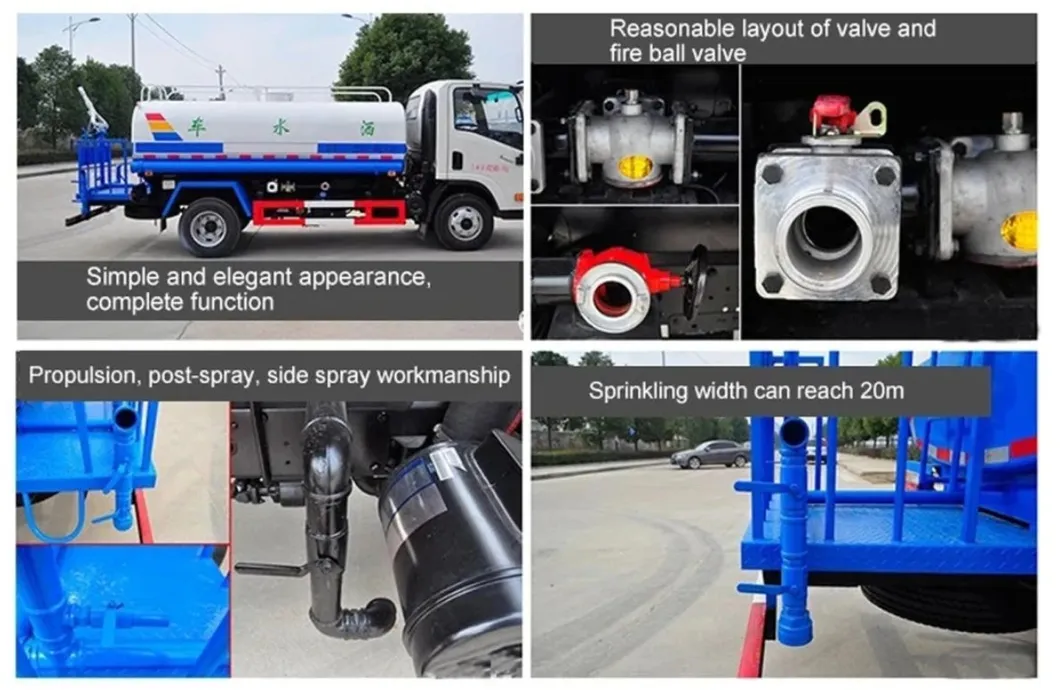 车 水 洒

Simple and elegant appearance, complete function

Reasonable layout of valve and fire ball valve

Propulsion, post-spray, side spray workmanship

Sprinkling width can reach 20m