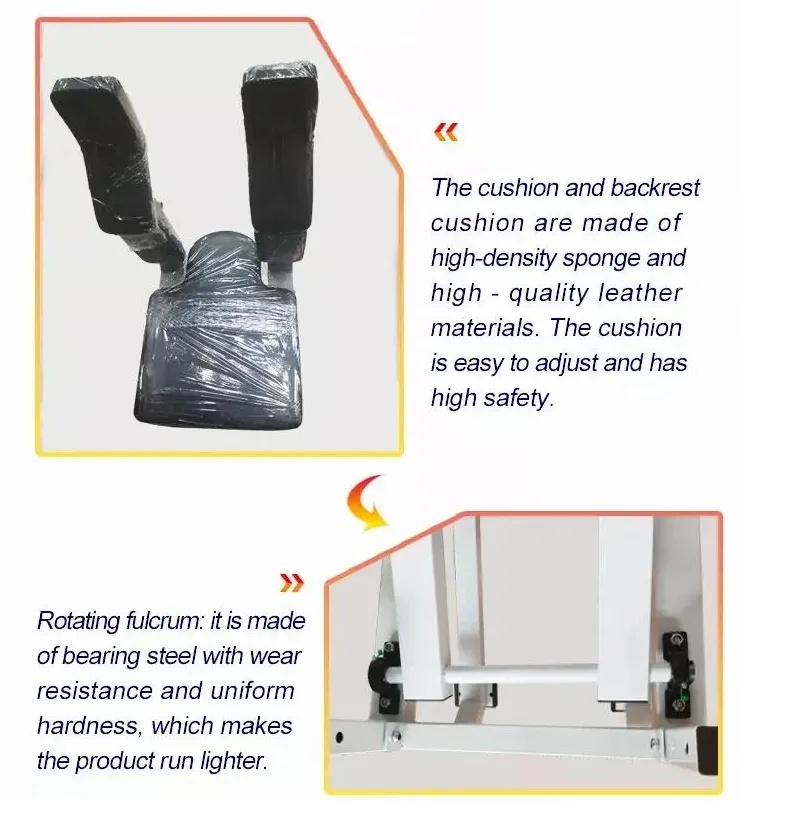 «

The cushion and backrest cushion are made of high-density sponge and high - quality leather materials. The cushion is easy to adjust and has high safety.

»

Rotating fulcrum: it is made of bearing steel with wear resistance and uniform hardness, which makes the product run lighter.