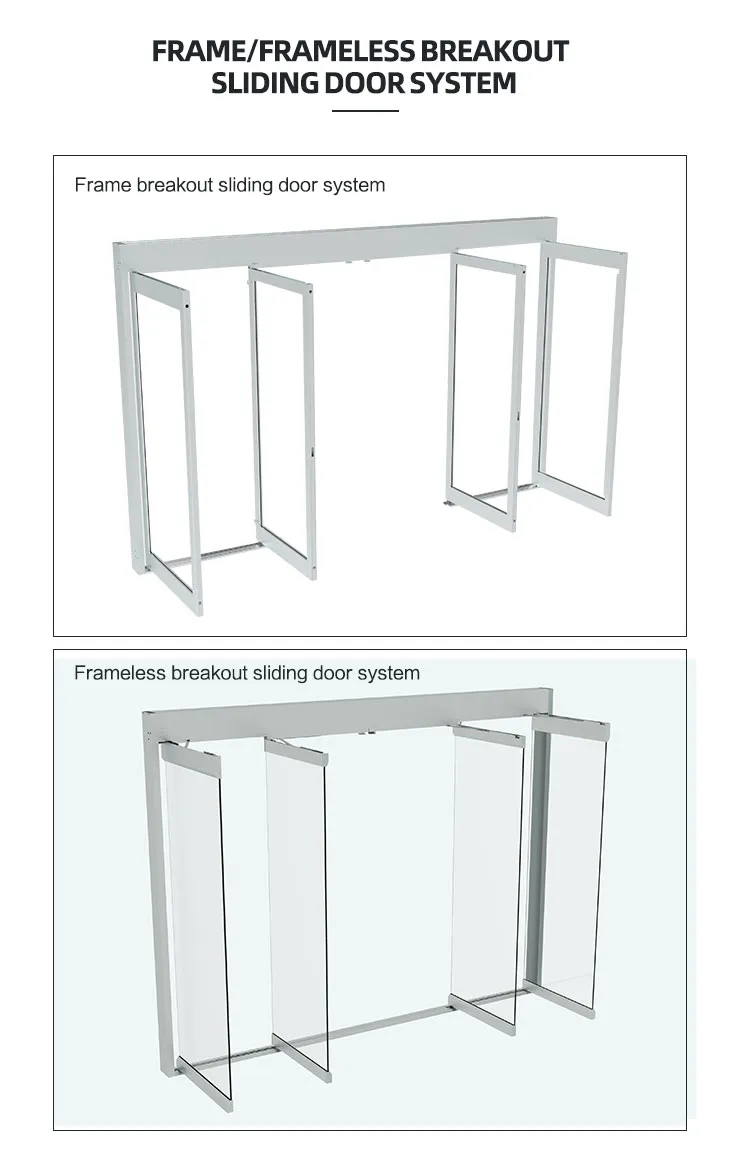 FRAME/FRAMELESS BREAKOUT SLIDING DOOR SYSTEM

Frame breakout sliding door system

Frameless breakout sliding door system