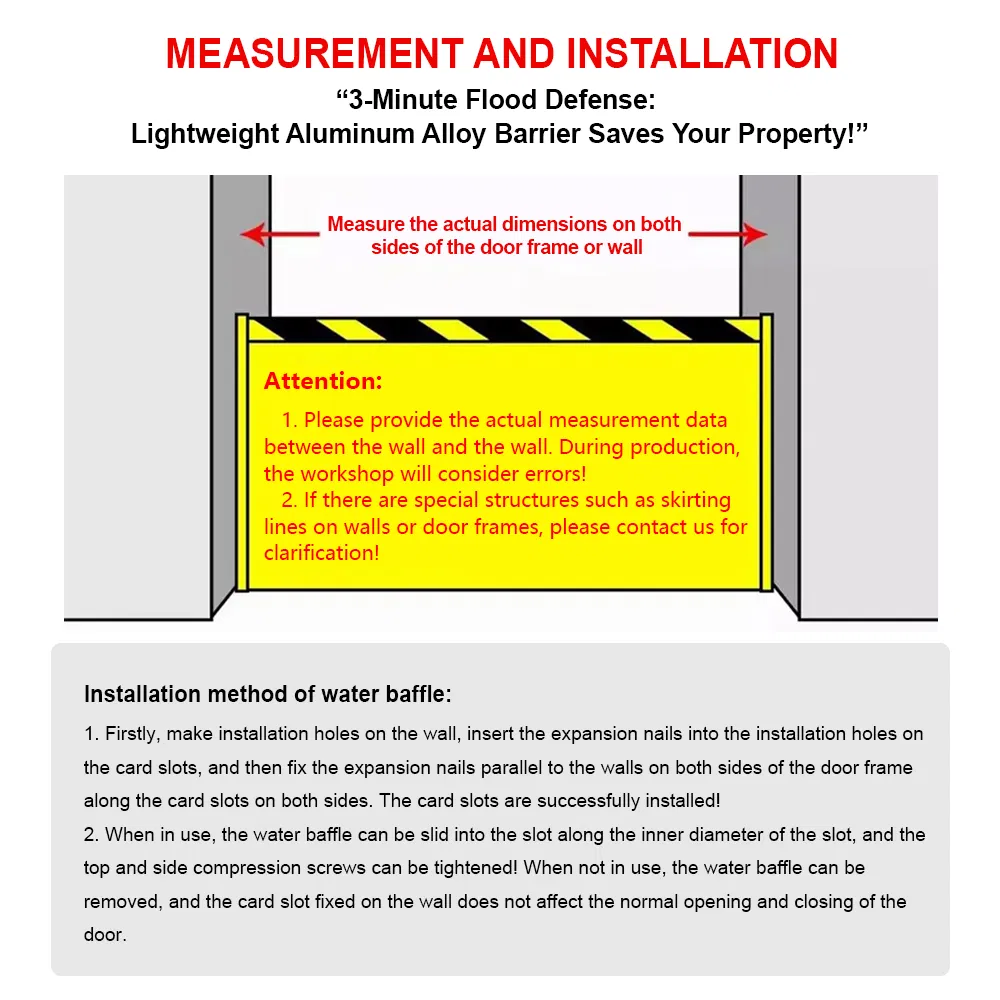 MEASUREMENT AND INSTALLATION

“3-Minute Flood Defense:
Lightweight Aluminum Alloy Barrier Saves Your Property!”

Measure the actual dimensions on both sides of the door frame or wall

Attention:

1. Please provide the actual measurement data between the wall and the wall. During production, the workshop will consider errors!
2. If there are special structures such as skirting lines on walls or door frames, please contact us for clarification!

Installation method of water baffle:

1. Firstly, make installation holes on the wall, insert the expansion nails into the installation holes on the card slots, and then fix the expansion nails parallel to the walls on both sides of the door frame along the card slots on both sides. The card slots are successfully installed!
2. When in use, the water baffle can be slid into the slot along the inner diameter of the slot, and the top and side compression screws can be tightened! When not in use, the water baffle can be removed, and the card slot fixed on the wall does not affect the normal opening and closing of the door.