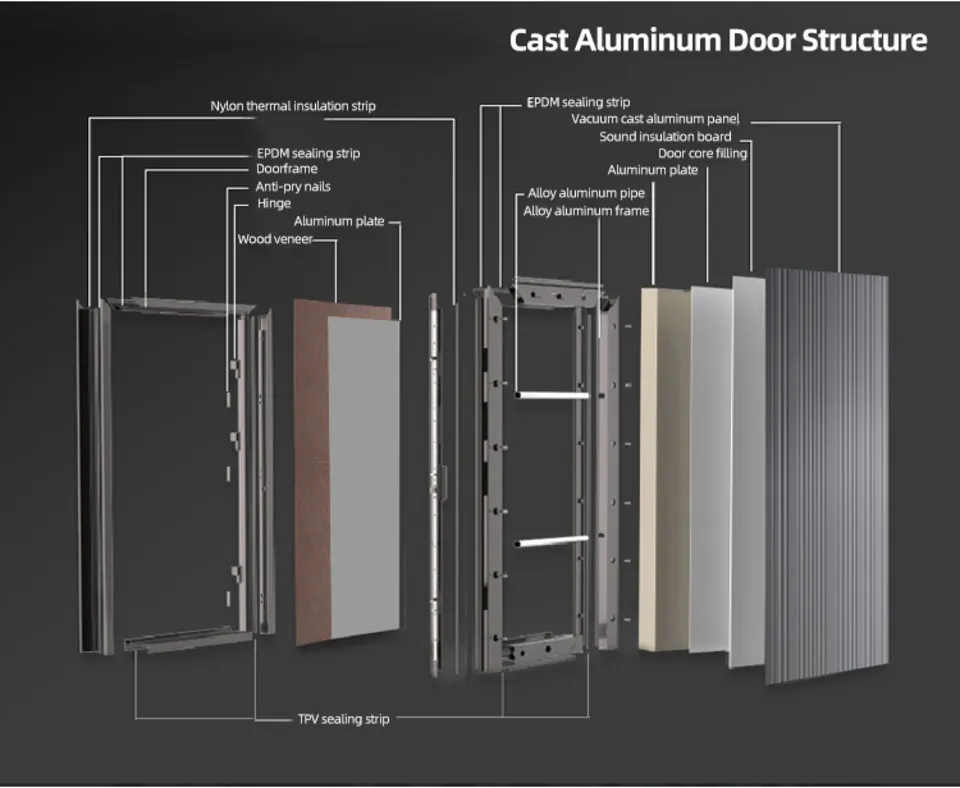 Cast Aluminum Door Structure

Nylon thermal insulation strip
EPDM sealing strip
Doorframe
Anti-pry nails
Hinge
Aluminum plate
Wood veneer

EPDM sealing strip
Vacuum cast aluminum panel
Sound insulation board
Door core filling
Aluminum plate
Alloy aluminum pipe
Alloy aluminum frame

TPV sealing strip