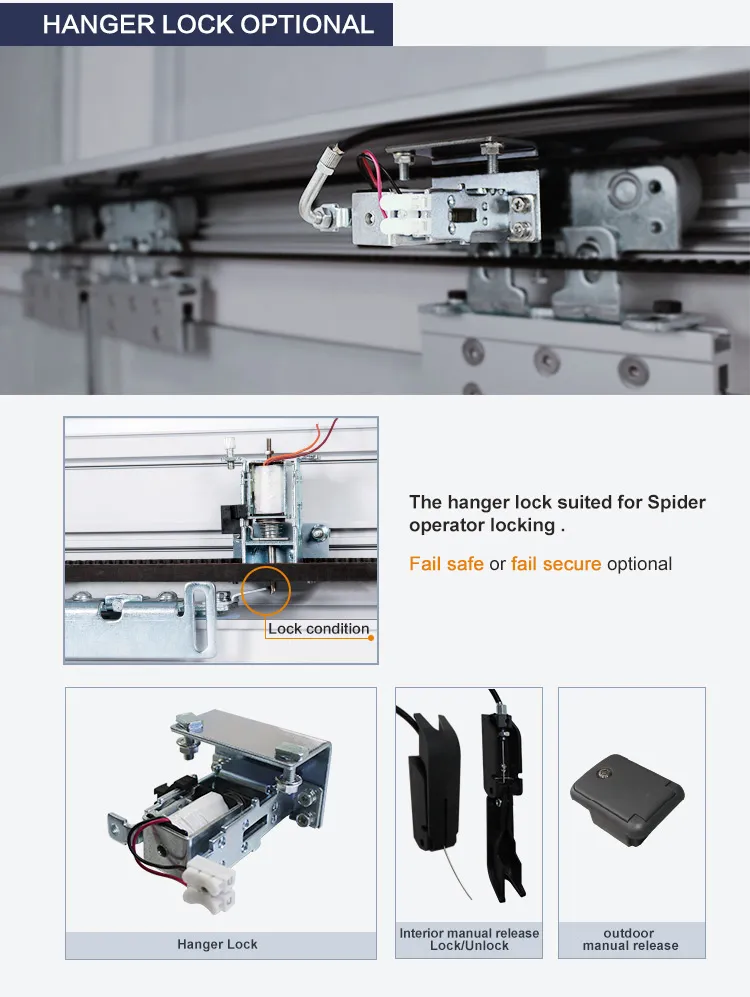 HANGER LOCK OPTIONAL

Lock condition

The hanger lock suited for Spider operator locking .

Fail safe or fail secure optional

Hanger Lock

Interior manual release Lock/Unlock

outdoor manual release