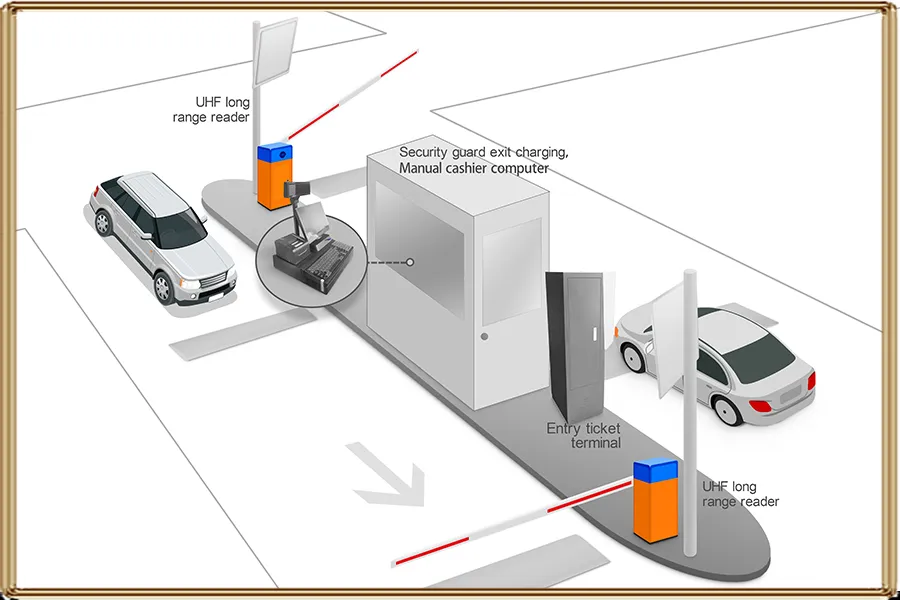 UHF long range reader

Security guard exit charging, Manual cashier computer

Entry ticket terminal

UHF long range reader