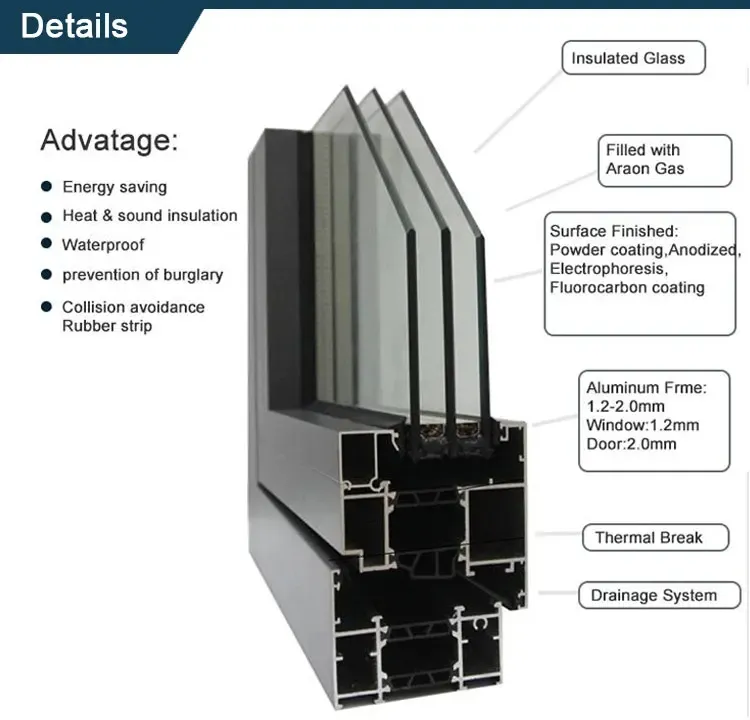 Details

Advatage:

- Energy saving
- Heat & sound insulation
- Waterproof
- prevention of burglary
- Collision avoidance Rubber strip

Insulated Glass

Filled with Araon Gas

Surface Finished: Powder coating,Anodized, Electrophoresis, Fluorocarbon coating

Aluminum Frme: 1.2-2.0mm Window:1.2mm Door:2.0mm

Thermal Break

Drainage System