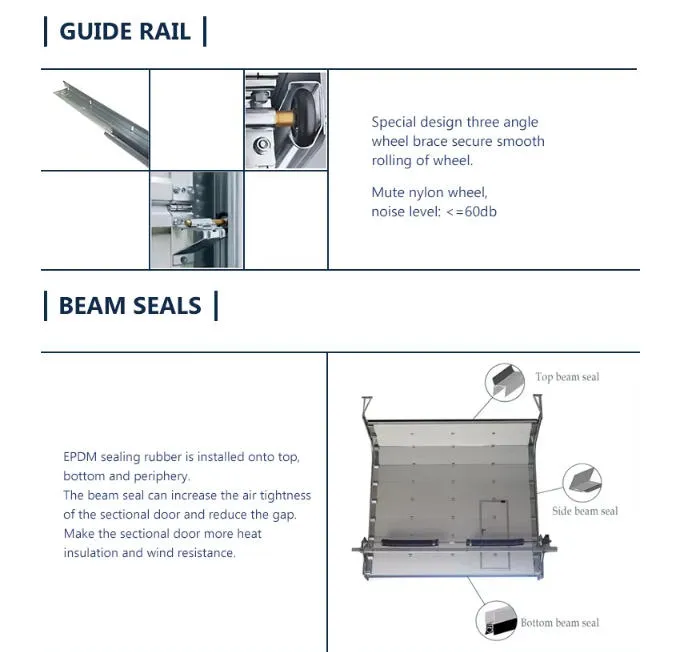 | GUIDE RAIL |

Special design three angle wheel brace secure smooth rolling of wheel.

Mute nylon wheel, noise level: <=60db

| BEAM SEALS |

EPDM sealing rubber is installed onto top, bottom and periphery.
The beam seal can increase the air tightness of the sectional door and reduce the gap.
Make the sectional door more heat insulation and wind resistance.

Top beam seal

Side beam seal

Bottom beam seal