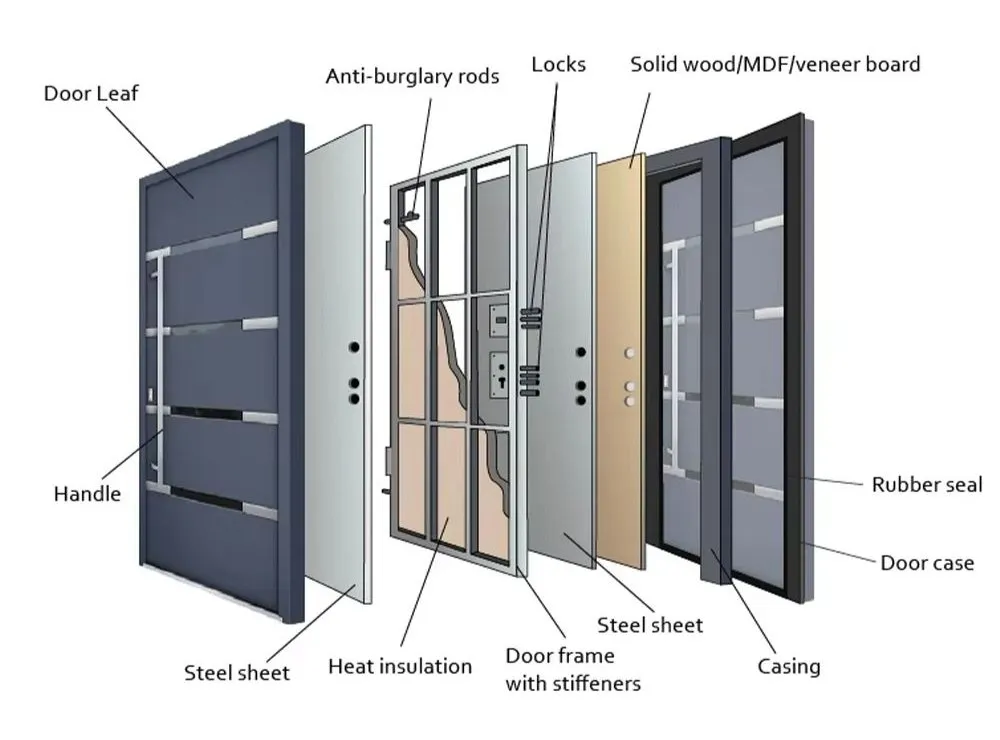 Door Leaf

Anti-burglary rods

Locks

Solid wood/MDF/veneer board

Handle

Rubber seal

Door case

Steel sheet

Heat insulation

Door frame with stiffeners

Steel sheet

Casing