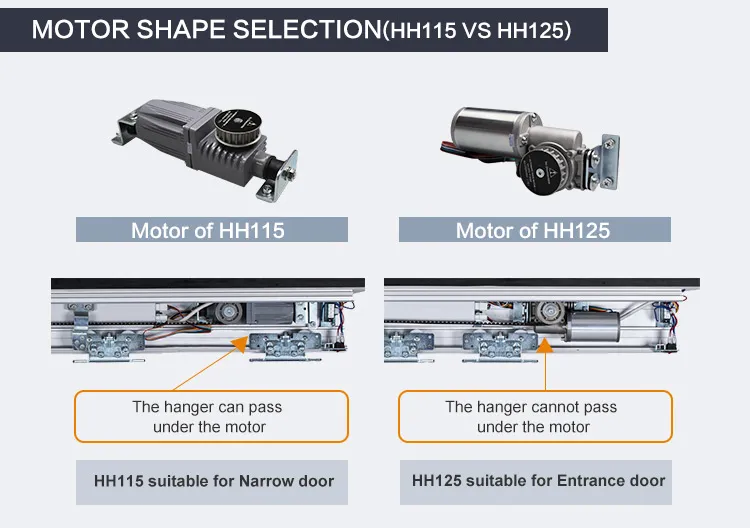 MOTOR SHAPE SELECTION(HH115 VS HH125)

Motor of HH115

Motor of HH125

The hanger can pass under the motor

The hanger cannot pass under the motor

HH115 suitable for Narrow door

HH125 suitable for Entrance door