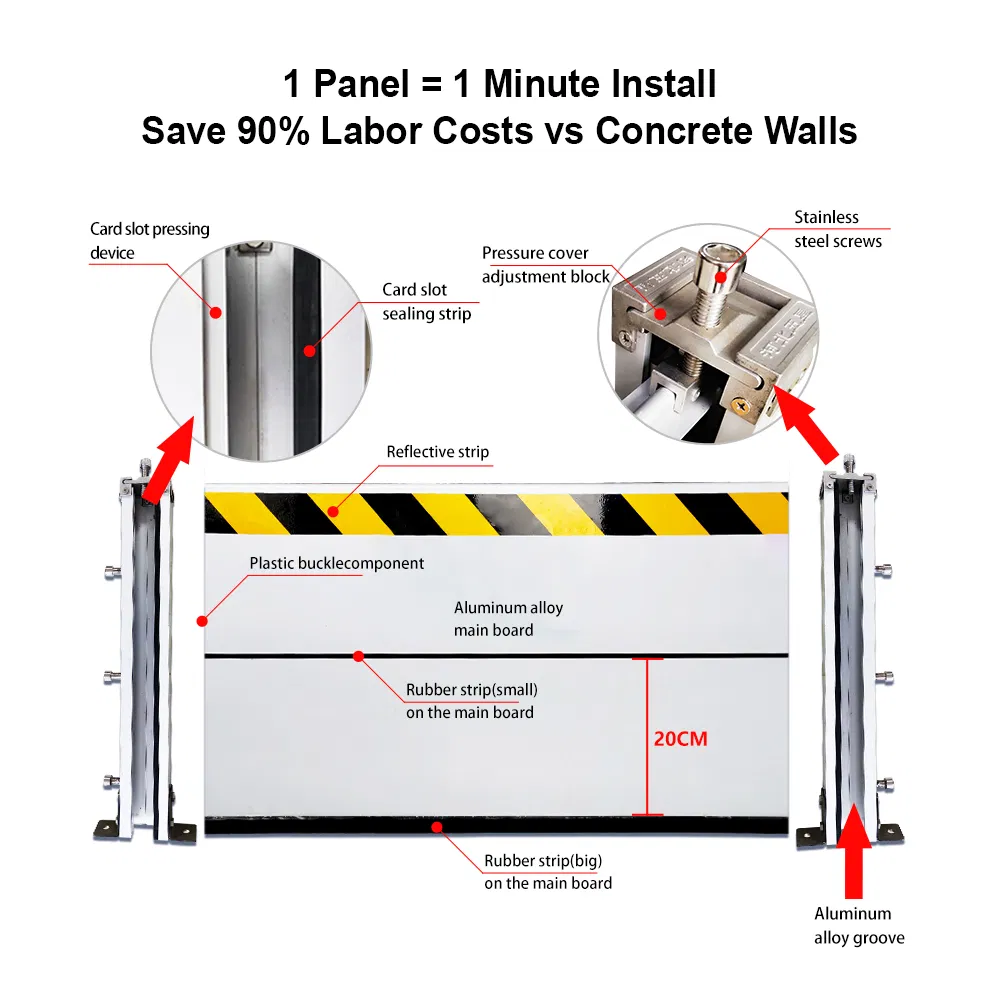 1 Panel = 1 Minute Install
Save 90% Labor Costs vs Concrete Walls

Card slot pressing device

Card slot sealing strip

Pressure cover adjustment block

Stainless steel screws

Reflective strip

Plastic bucklecomponent

Aluminum alloy main board

Rubber strip(small) on the main board

20CM

Rubber strip(big) on the main board

Aluminum alloy groove