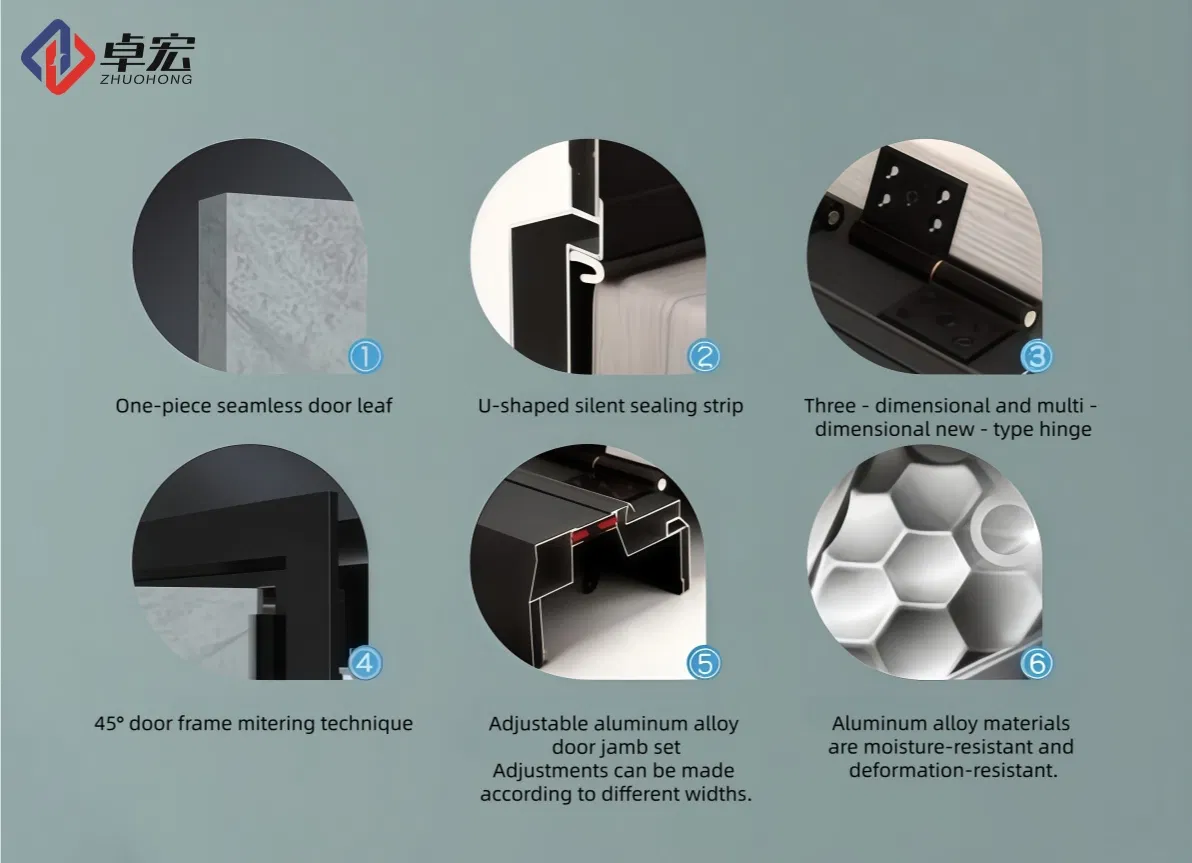 卓宏
ZHUOHONG

①
One-piece seamless door leaf

②
U-shaped silent sealing strip

③
Three - dimensional and multi - dimensional new - type hinge

④
45° door frame mitering technique

⑤
Adjustable aluminum alloy door jamb set
Adjustments can be made according to different widths.

⑥
Aluminum alloy materials are moisture-resistant and deformation-resistant.