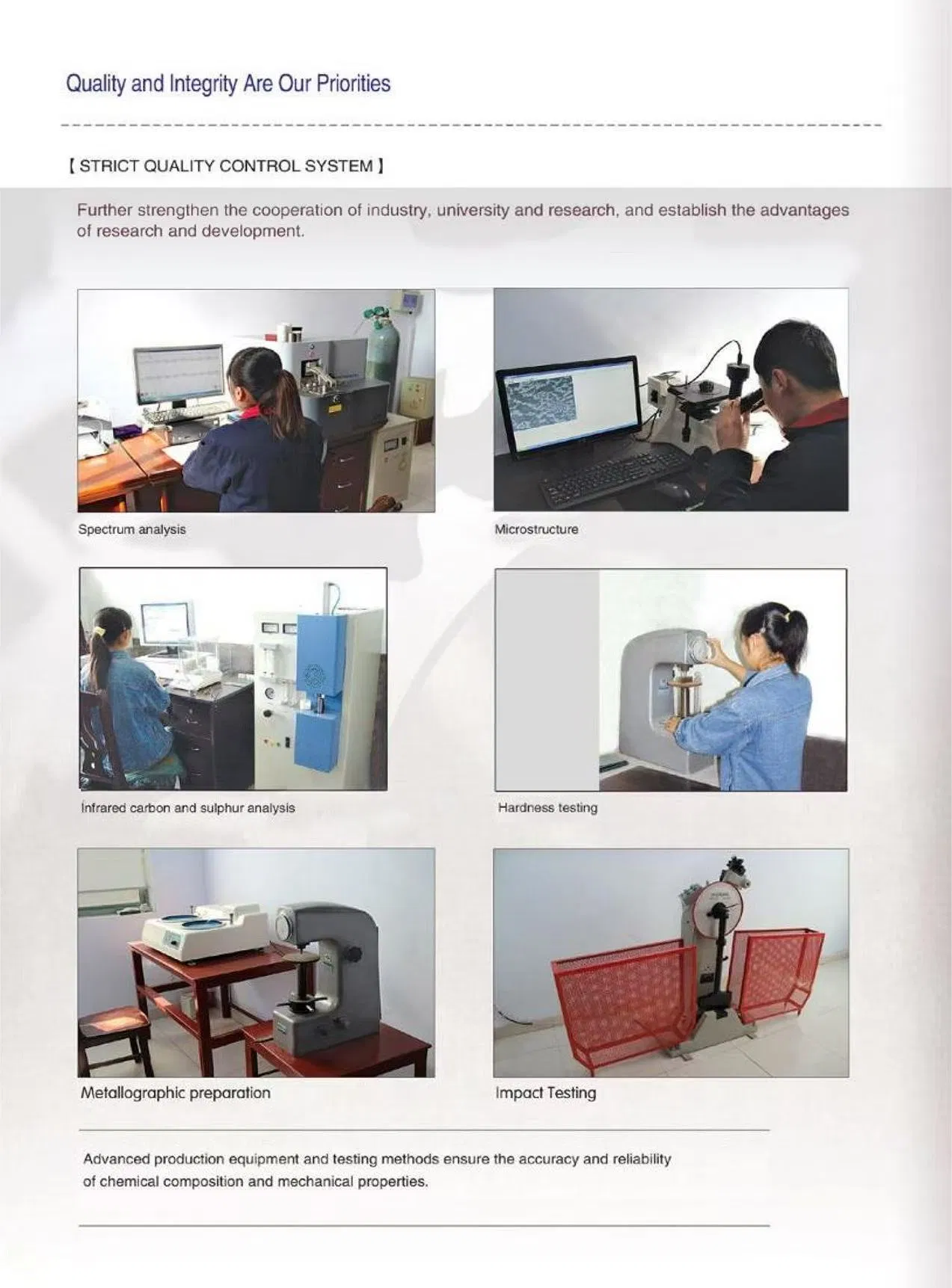 Quality and Integrity Are Our Priorities

【STRICT QUALITY CONTROL SYSTEM】

Further strengthen the cooperation of industry, university and research, and establish the advantages of research and development.

Spectrum analysis

Microstructure

Infrared carbon and sulphur analysis

Hardness testing

Metallographic preparation

Impact Testing

Advanced production equipment and testing methods ensure the accuracy and reliability of chemical composition and mechanical properties.