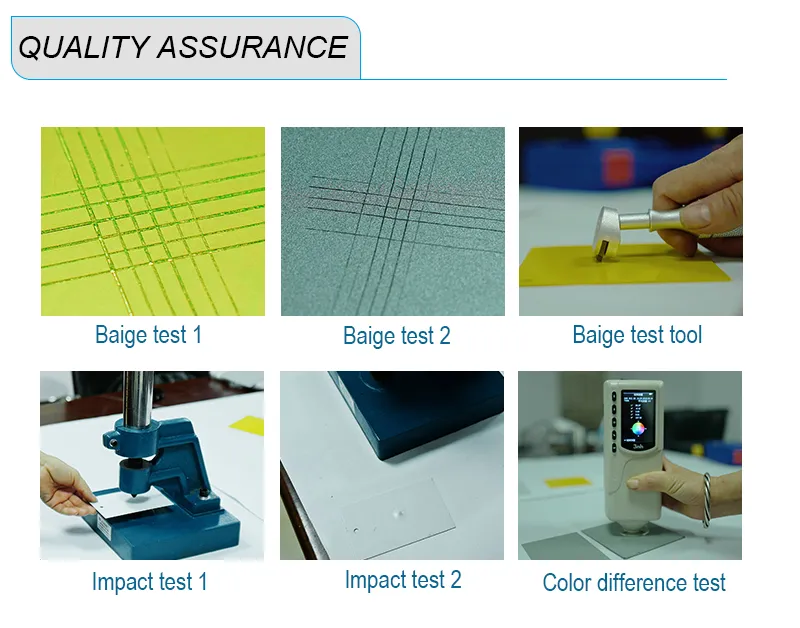 QUALITY ASSURANCE

Baige test 1

Baige test 2

Baige test tool

Impact test 1

Impact test 2

Color difference test