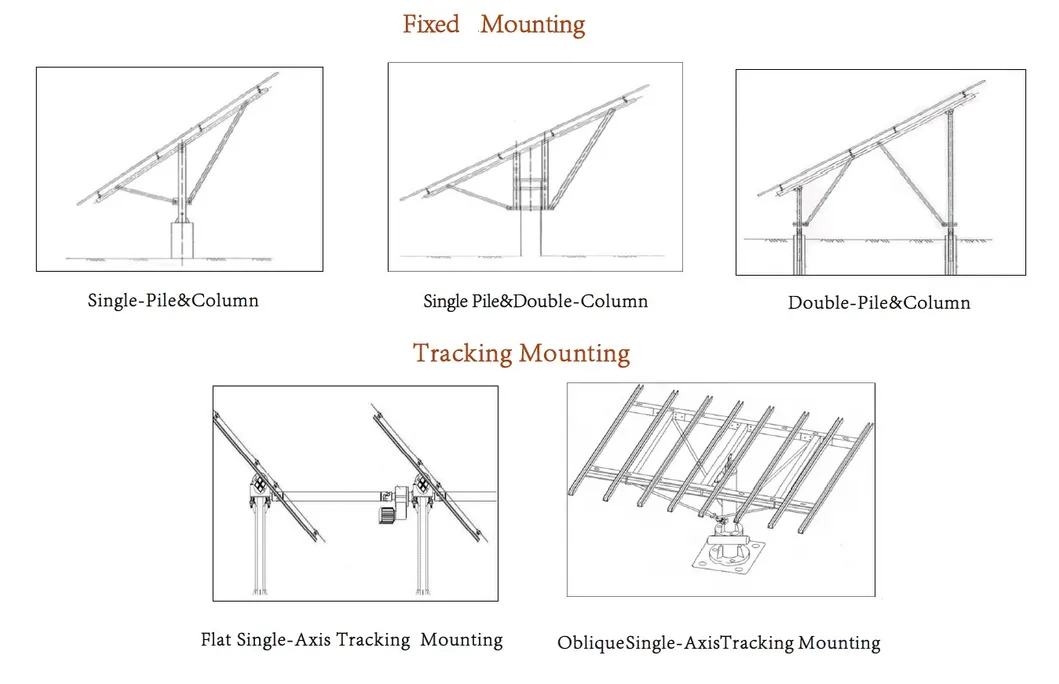 Fixed Mounting

Single-Pile&Column

Single Pile&Double-Column

Double-Pile&Column

Tracking Mounting

Flat Single-Axis Tracking Mounting

ObliqueSingle-AxisTracking Mounting