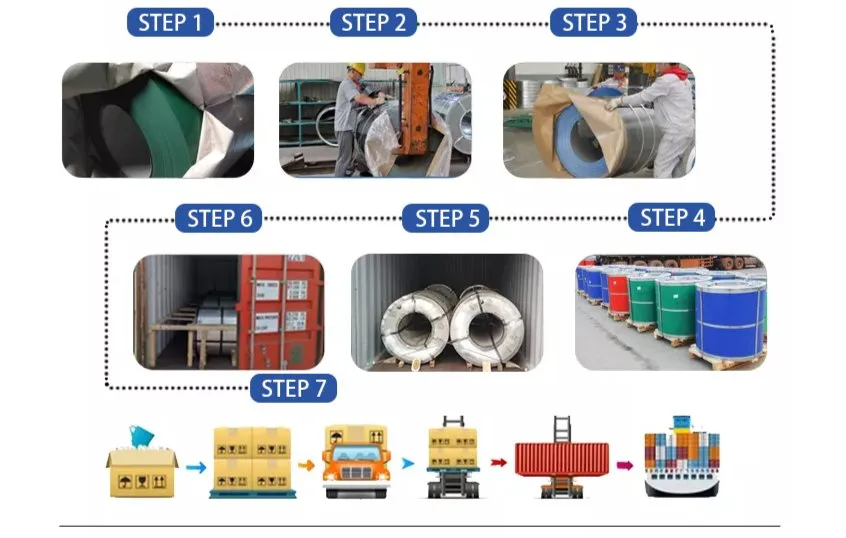 STEP 1
STEP 2
STEP 3
STEP 6
STEP 5
STEP 4
STEP 7