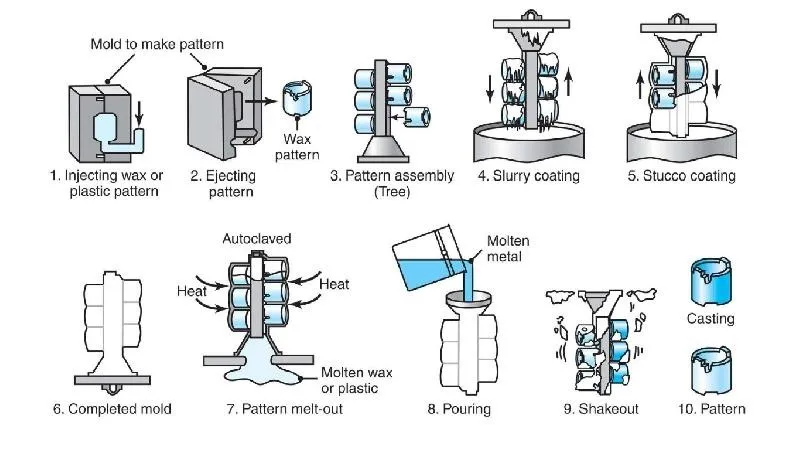 Mold to make pattern

Wax pattern

1. Injecting wax or plastic pattern

2. Ejecting pattern

3. Pattern assembly (Tree)

4. Slurry coating

5. Stucco coating

Autoclaved

Heat

Heat

Molten wax or plastic

Molten metal

Casting

6. Completed mold

7. Pattern melt-out

8. Pouring

9. Shakeout

10. Pattern