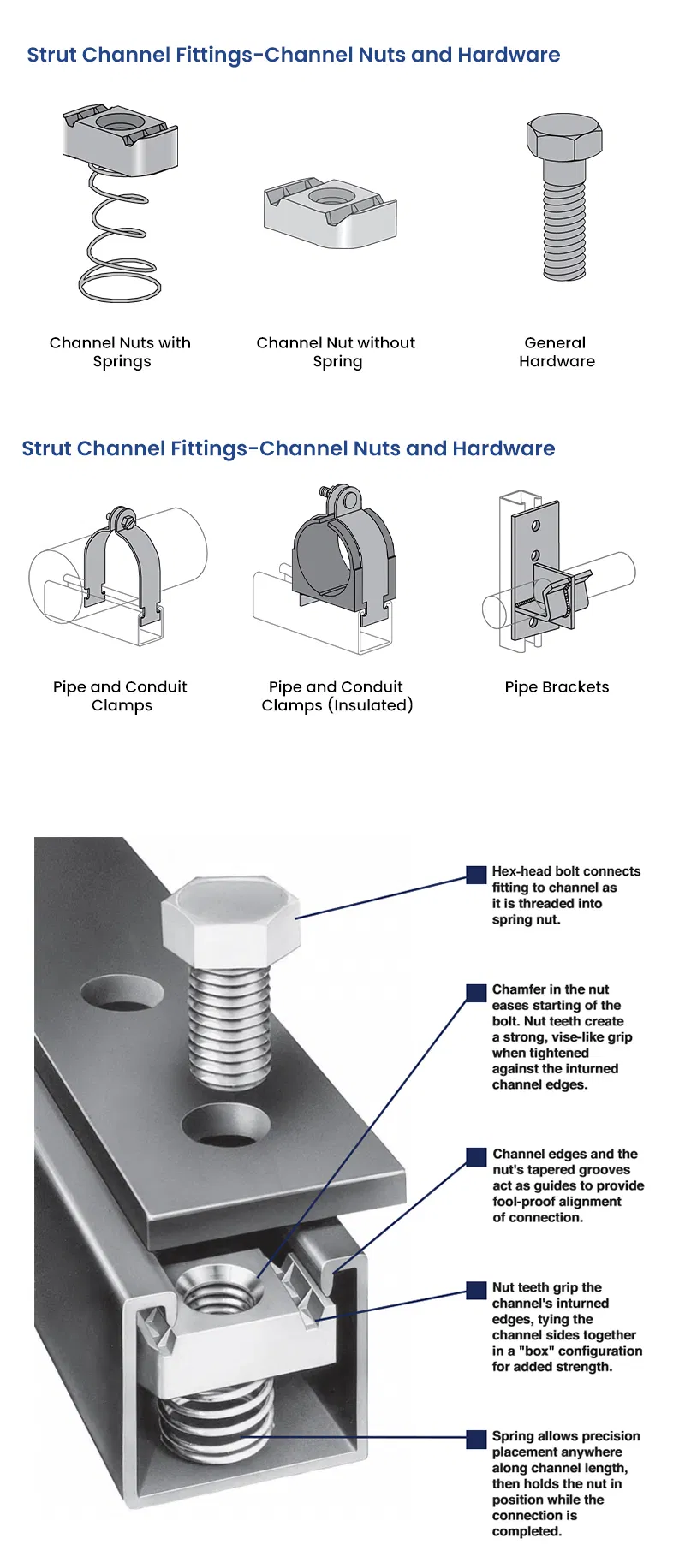 Strut Channel Fittings-Channel Nuts and Hardware

Channel Nuts with Springs

Channel Nut without Spring

General Hardware

Strut Channel Fittings-Channel Nuts and Hardware

Pipe and Conduit Clamps

Pipe and Conduit Clamps (Insulated)

Pipe Brackets

Hex-head bolt connects fitting to channel as it is threaded into spring nut.

Chamfer in the nut eases starting of the bolt. Nut teeth create a strong, vise-like grip when tightened against the inturned channel edges.

Channel edges and the nut's tapered grooves act as guides to provide fool-proof alignment of connection.

Nut teeth grip the channel's inturned edges, tying the channel sides together in a "box" configuration for added strength.

Spring allows precision placement anywhere along channel length, then holds the nut in position while the connection is completed.