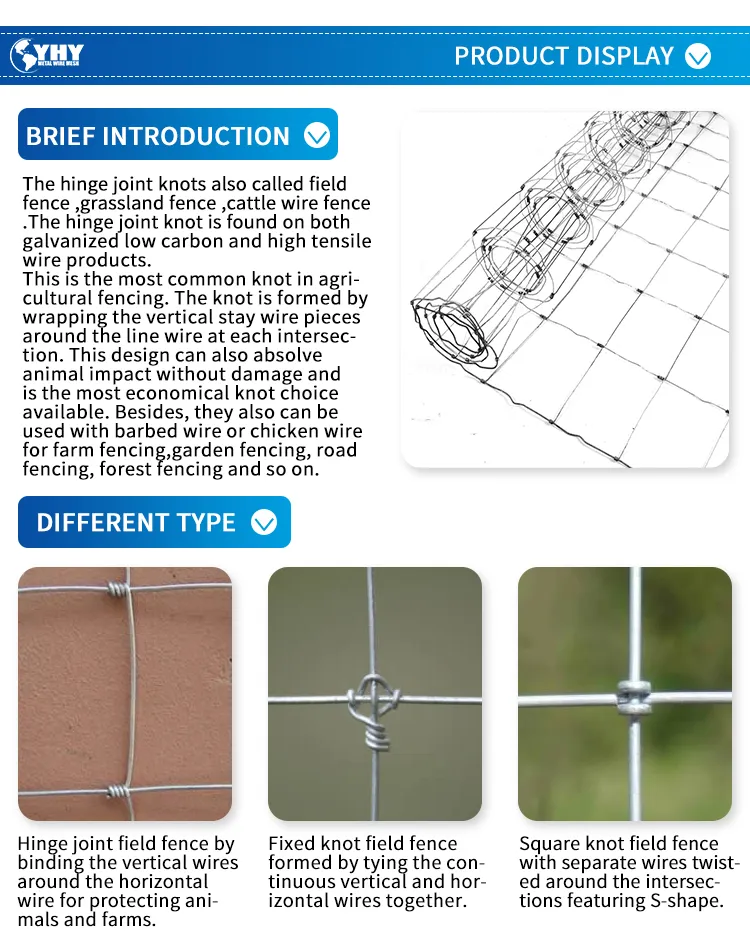 YHY
METAL WIRE MESH

PRODUCT DISPLAY

BRIEF INTRODUCTION

The hinge joint knots also called field fence ,grassland fence ,cattle wire fence .The hinge joint knot is found on both galvanized low carbon and high tensile wire products.
This is the most common knot in agricultural fencing. The knot is formed by wrapping the vertical stay wire pieces around the line wire at each intersection. This design can also absolve animal impact without damage and is the most economical knot choice available. Besides, they also can be used with barbed wire or chicken wire for farm fencing,garden fencing, road fencing, forest fencing and so on.

DIFFERENT TYPE

Hinge joint field fence by binding the vertical wires around the horizontal wire for protecting animals and farms.

Fixed knot field fence formed by tying the continuous vertical and horizontal wires together.

Square knot field fence with separate wires twisted around the intersections featuring S-shape.