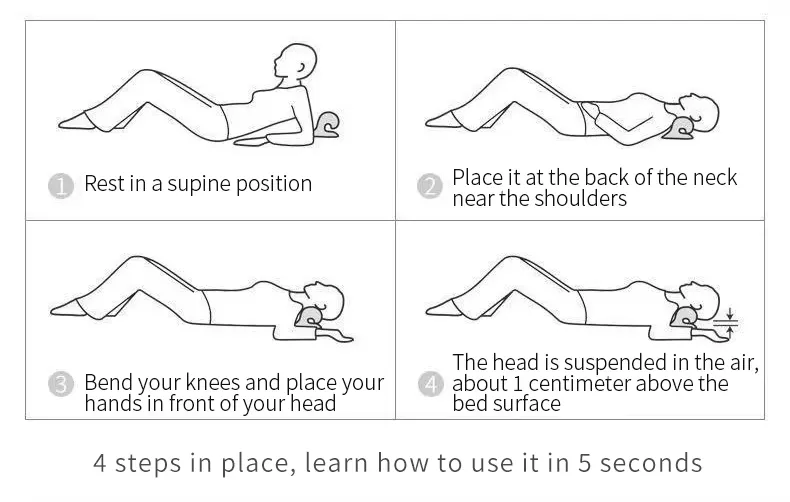 1 Rest in a supine position

2 Place it at the back of the neck near the shoulders

3 Bend your knees and place your hands in front of your head

4 The head is suspended in the air, about 1 centimeter above the bed surface

4 steps in place, learn how to use it in 5 seconds