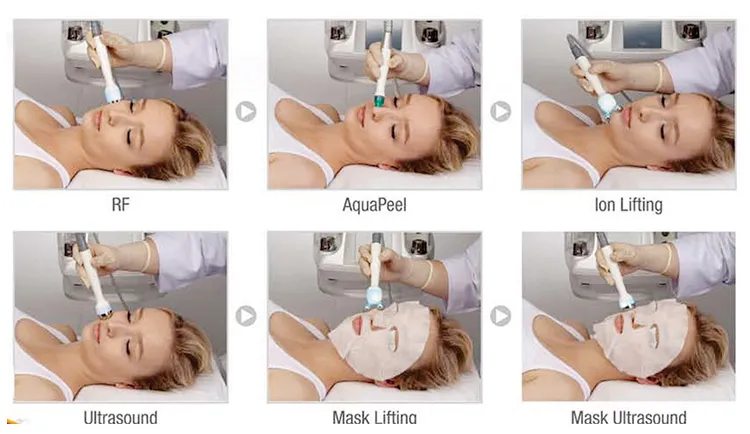 RF

AquaPeel

Ion Lifting

Ultrasound

Mask Lifting

Mask Ultrasound