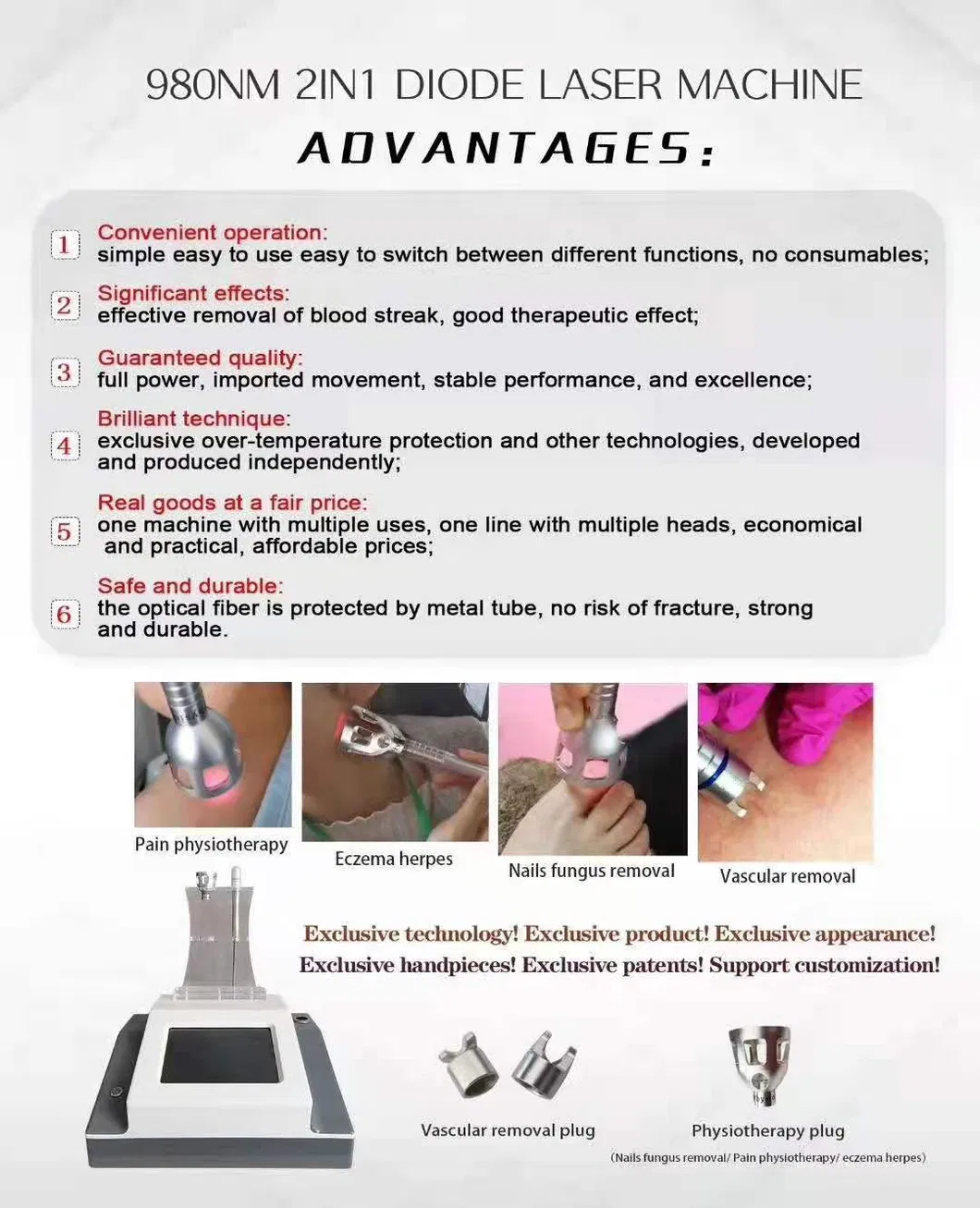 980NM 2IN1 DIODE LASER MACHINE

ADVANTAGES:

1 Convenient operation:
simple easy to use easy to switch between different functions, no consumables;

2 Significant effects:
effective removal of blood streak, good therapeutic effect;

3 Guaranteed quality:
full power, imported movement, stable performance, and excellence;

4 Brilliant technique:
exclusive over-temperature protection and other technologies, developed and produced independently;

5 Real goods at a fair price:
one machine with multiple uses, one line with multiple heads, economical and practical, affordable prices;

6 Safe and durable:
the optical fiber is protected by metal tube, no risk of fracture, strong and durable.

Pain physiotherapy

Eczema herpes

Nails fungus removal

Vascular removal

Exclusive technology! Exclusive product! Exclusive appearance!
Exclusive handpieces! Exclusive patents! Support customization!

Vascular removal plug

Physiotherapy plug
(Nails fungus removal/ Pain physiotherapy/ eczema herpes)