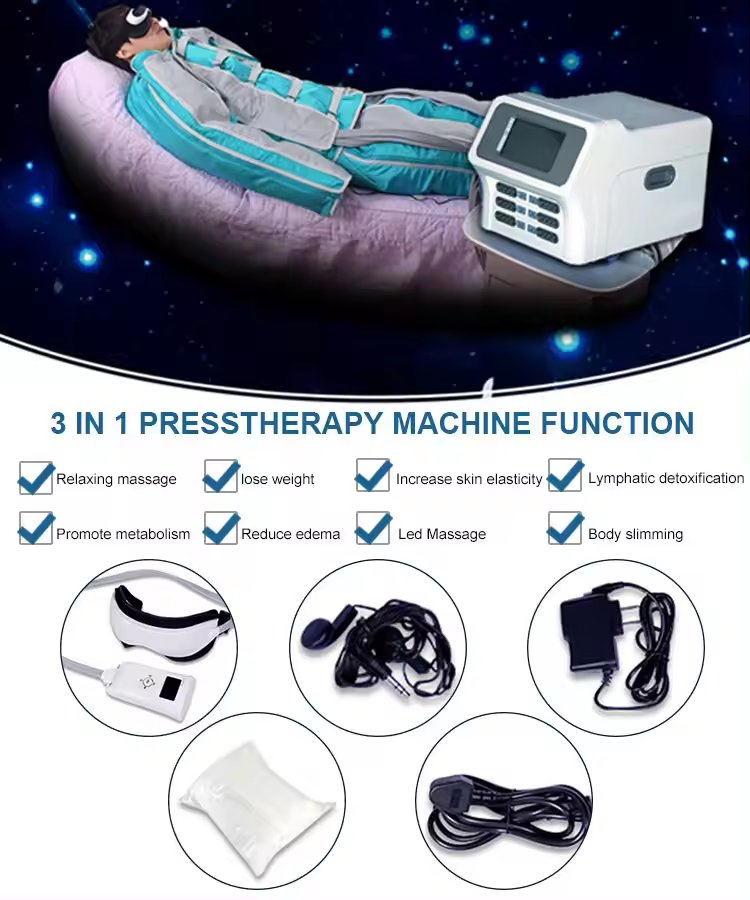 3 IN 1 PRESSTHERAPY MACHINE FUNCTION

Relaxing massage
lose weight
Increase skin elasticity
Lymphatic detoxification
Promote metabolism
Reduce edema
Led Massage
Body slimming